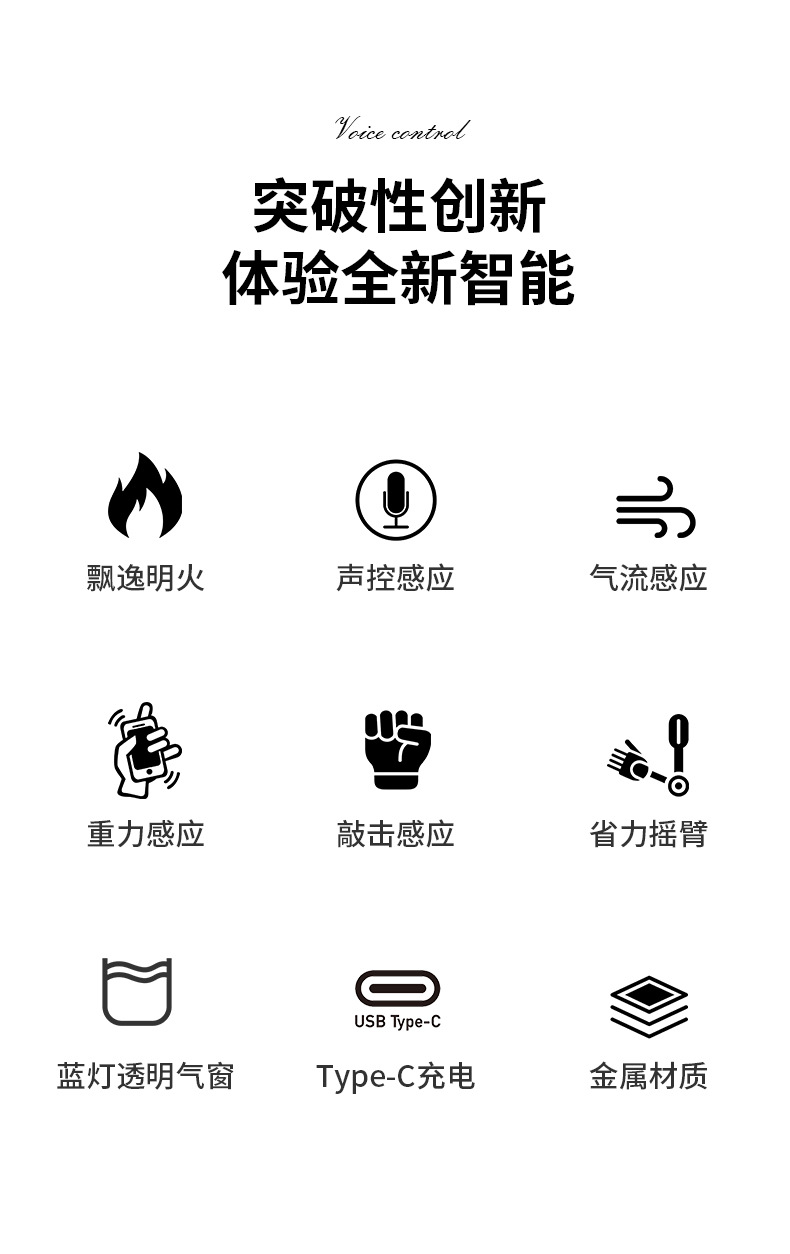 Voice control

突破性创新
体验全新智能

飘逸明火

声控感应

气流感应

重力感应

敲击感应

省力摇臂

蓝灯透明气窗

USB Type-C

Type-C充电

金属材质