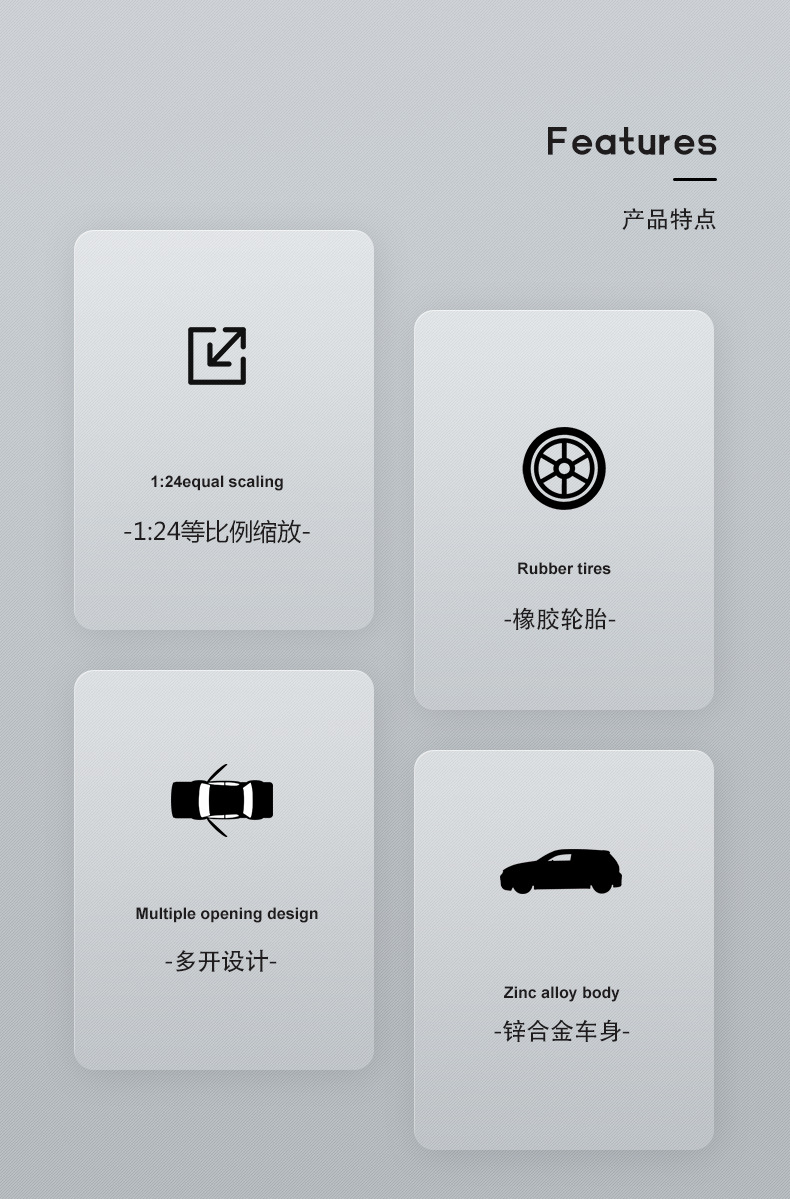 Features

产品特点

1:24equal scaling

-1:24等比例缩放-

Multiple opening design

-多开设计-

Rubber tires

-橡胶轮胎-

Zinc alloy body

-锌合金车身-