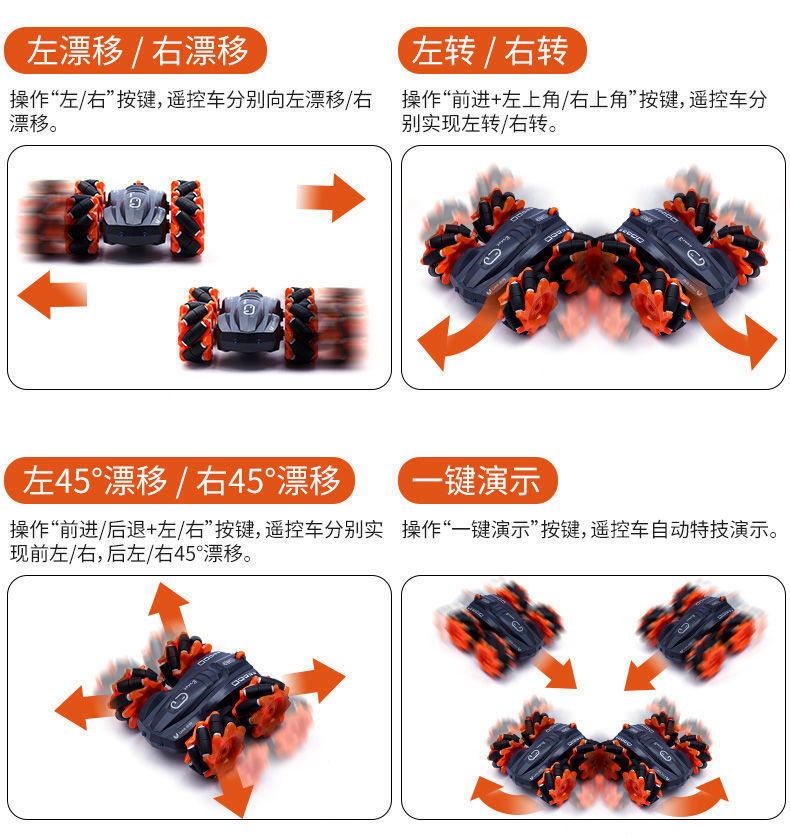 左漂移 / 右漂移

操作“左/右”按键，遥控车分别向左漂移/右漂移。

左转 / 右转

操作“前进+左上角/右上角”按键，遥控车分别实现左转/右转。

左45°漂移 / 右45°漂移

操作“前进/后退+左/右”按键，遥控车分别实现前左/右，后左/右45°漂移。

一键演示

操作“一键演示”按键，遥控车自动特技演示。