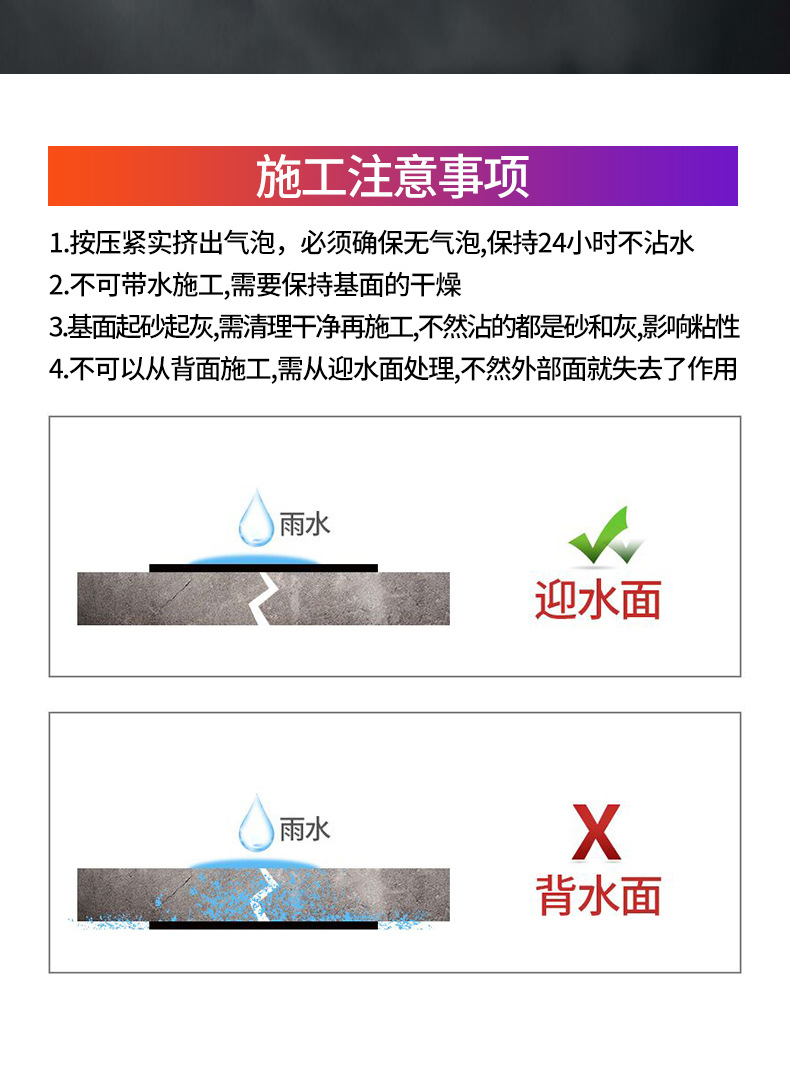 施工注意事项

1.按压紧实挤出气泡，必须确保无气泡,保持24小时不沾水
2.不可带水施工,需要保持基面的干燥
3.基面起砂起灰,需清理干净再施工,不然沾的都是砂和灰,影响粘性
4.不可以从背面施工,需从迎水面处理,不然外部面就失去了作用

雨水

迎水面

雨水

X
背水面