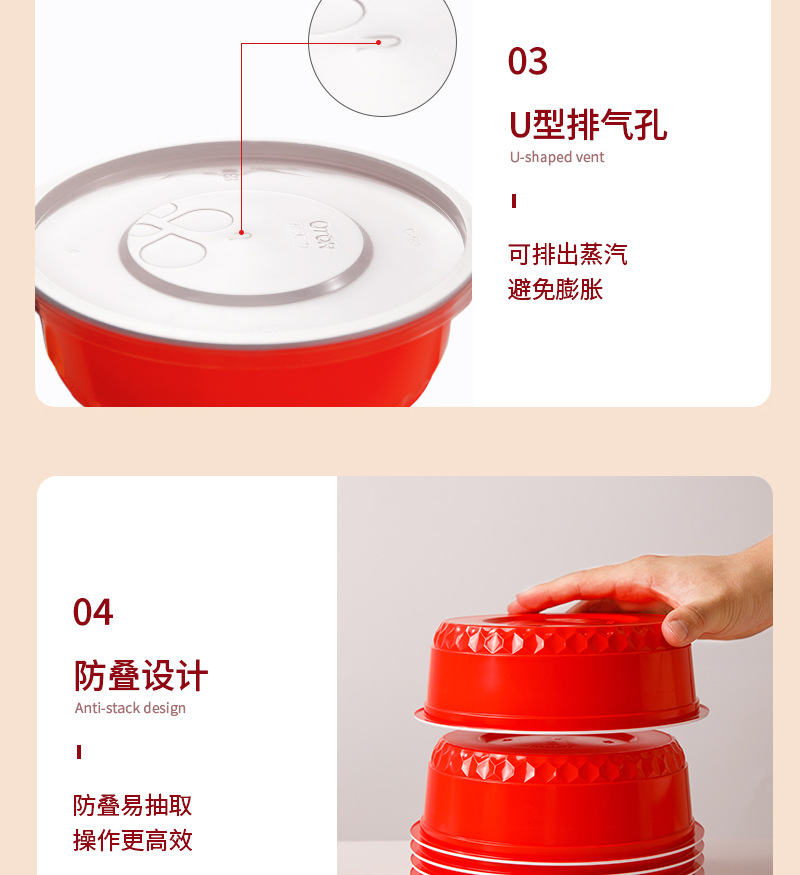 03

U型排气孔
U-shaped vent

可排出蒸汽
避免膨胀

04

防叠设计
Anti-stack design

防叠易抽取
操作更高效