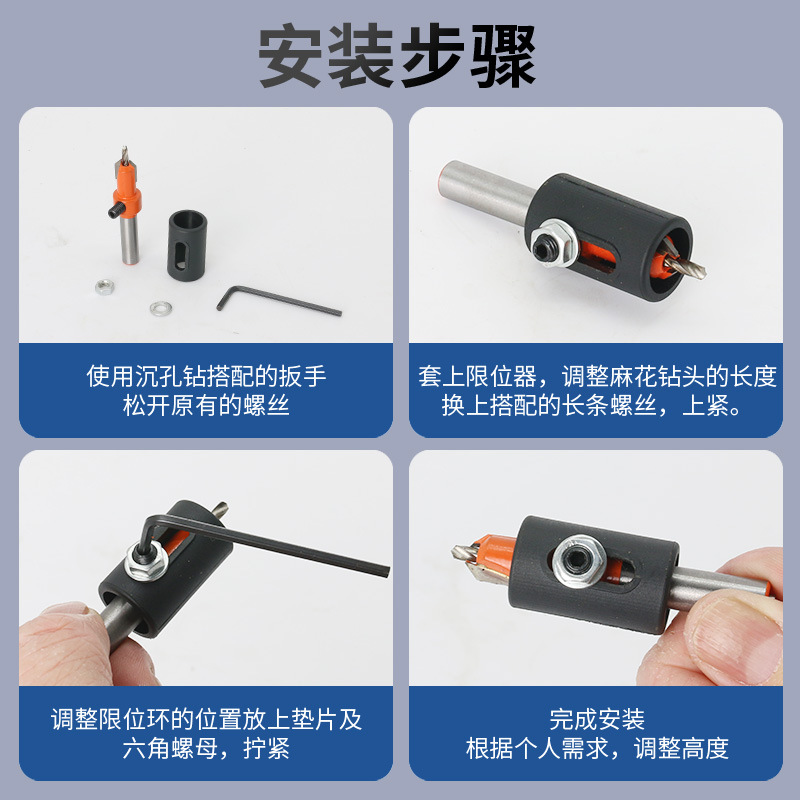 安装步骤

使用沉孔钻搭配的扳手
松开原有的螺丝

套上限位器，调整麻花钻头的长度
换上搭配的长条螺丝，上紧。

调整限位环的位置放上垫片及
六角螺母，拧紧

完成安装
根据个人需求，调整高度