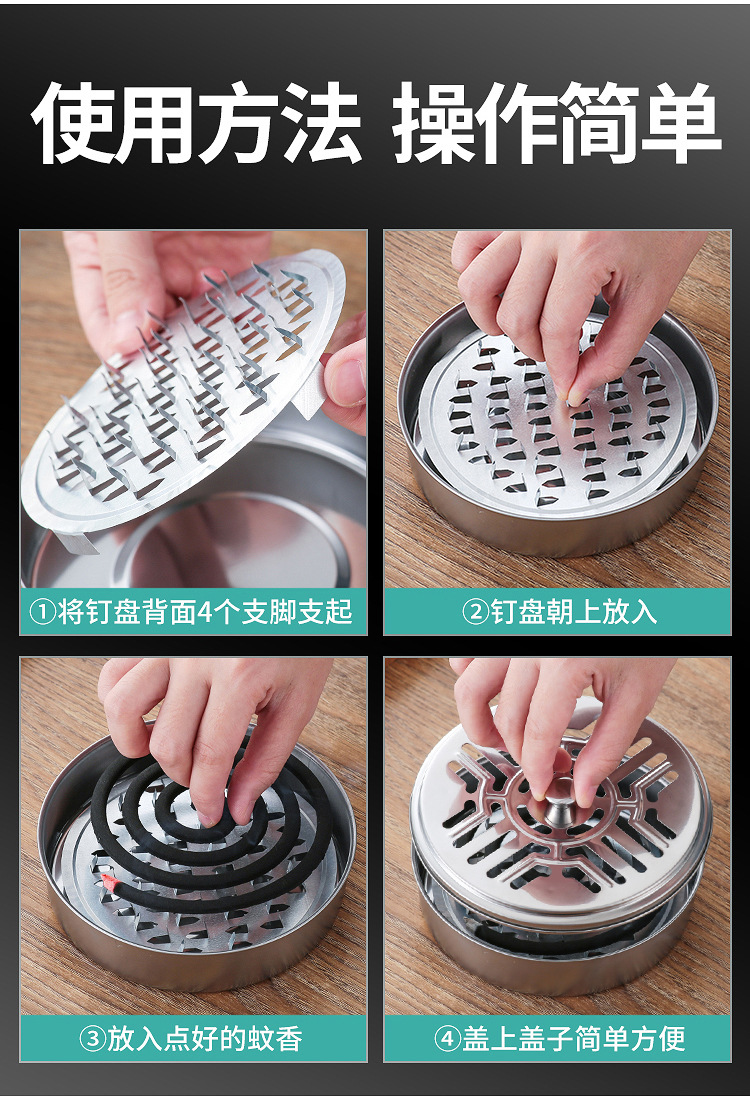 使用方法 操作简单

①将钉盘背面4个支脚支起

②钉盘朝上放入

③放入点好的蚊香

④盖上盖子简单方便