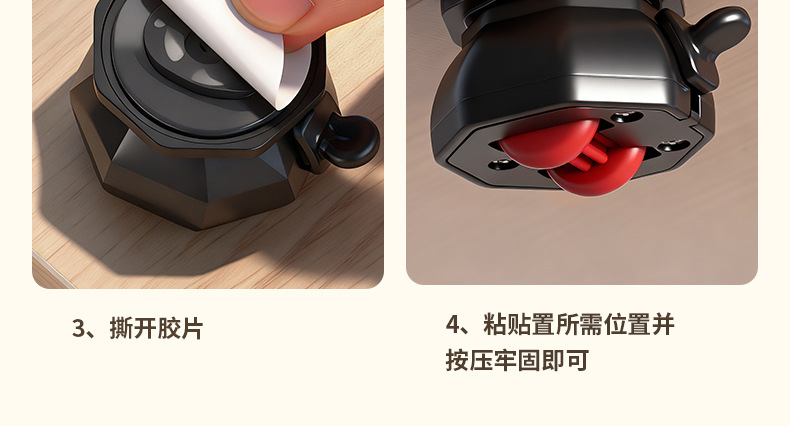 3、撕开胶片

4、粘贴置所需位置并按压牢固即可