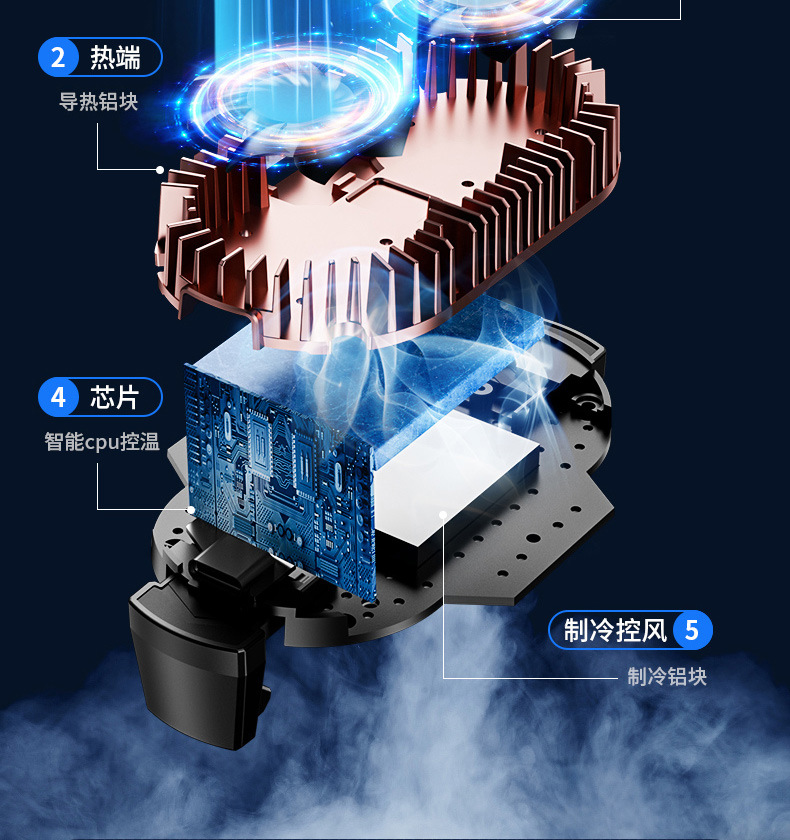 2 热端
导热铝块

4 芯片
智能cpu控温

制冷控风 5
制冷铝块