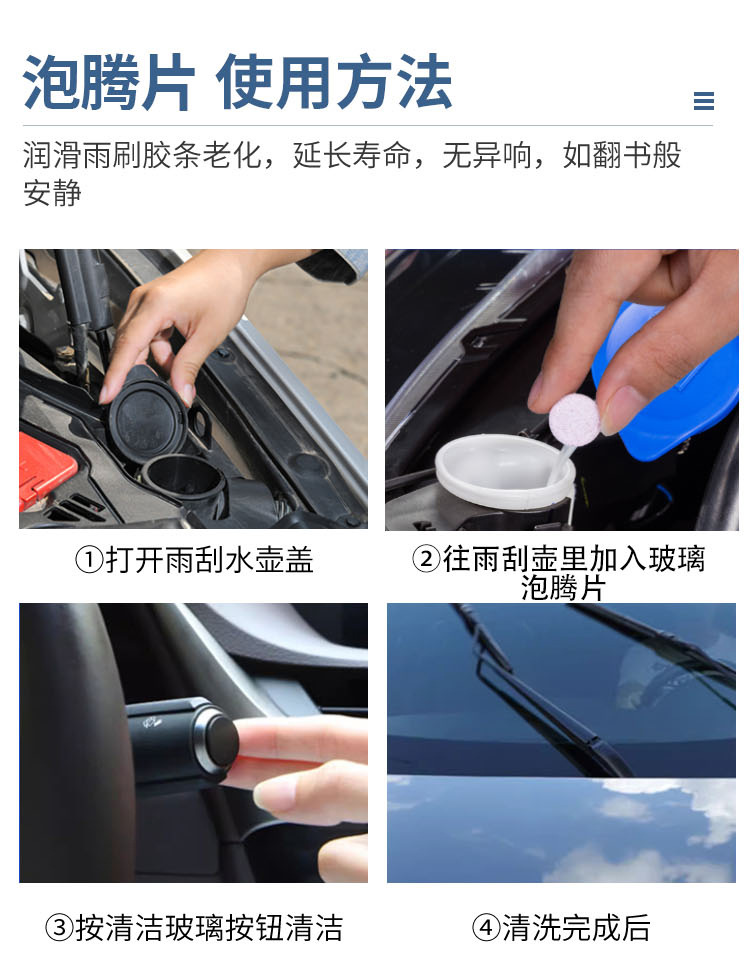 泡腾片 使用方法

润滑雨刷胶条老化，延长寿命，无异响，如翻书般安静

①打开雨刮水壶盖

②往雨刮壶里加入玻璃泡腾片

③按清洁玻璃按钮清洁

④清洗完成后