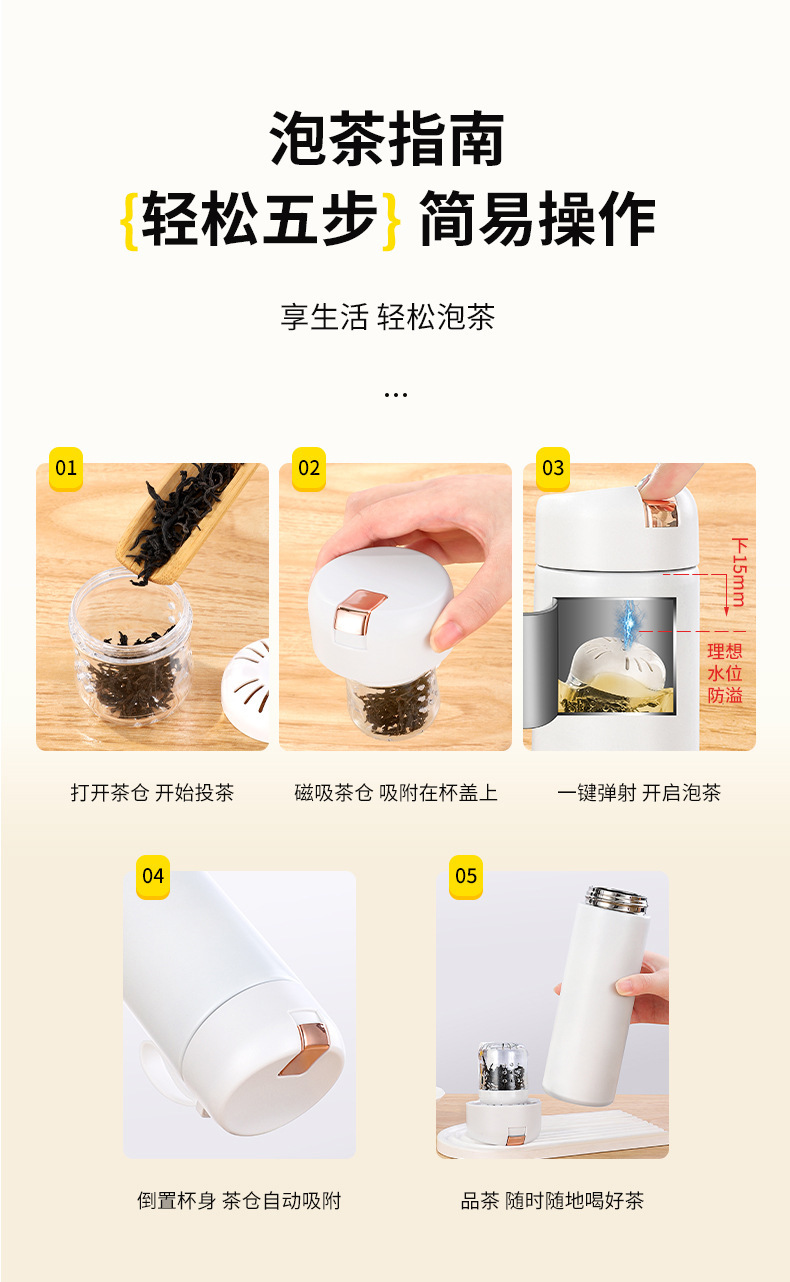 泡茶指南
{轻松五步} 简易操作

享生活 轻松泡茶

...

01

打开茶仓 开始投茶

02

磁吸茶仓 吸附在杯盖上

03

下15mm

理想水位防溢

一键弹射 开启泡茶

04

倒置杯身 茶仓自动吸附

05

品茶 随时随地喝好茶