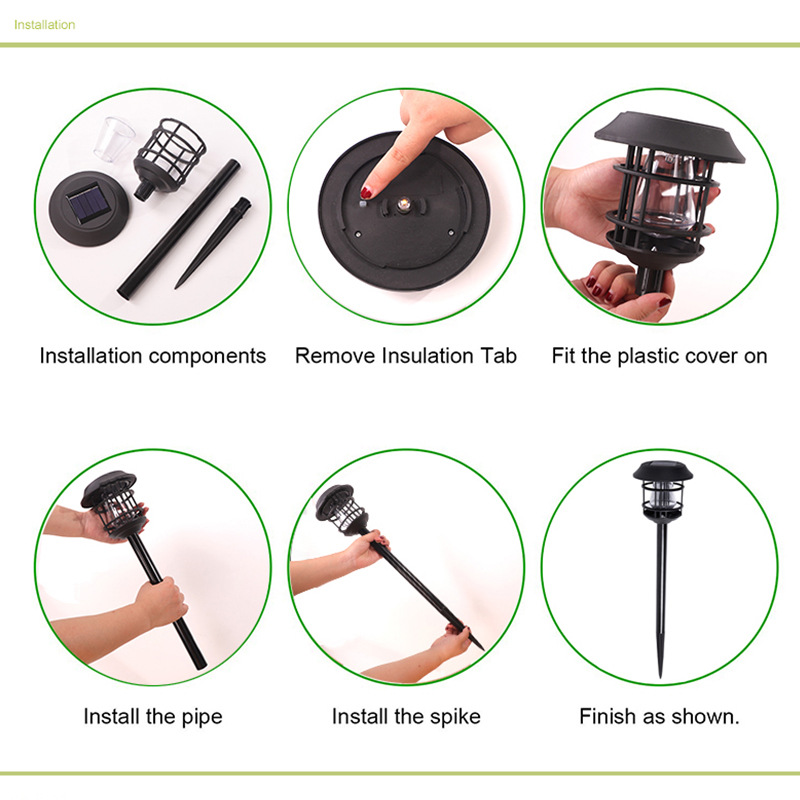 Installation

Installation components

Remove Insulation Tab

Fit the plastic cover on

Install the pipe

Install the spike

Finish as shown.