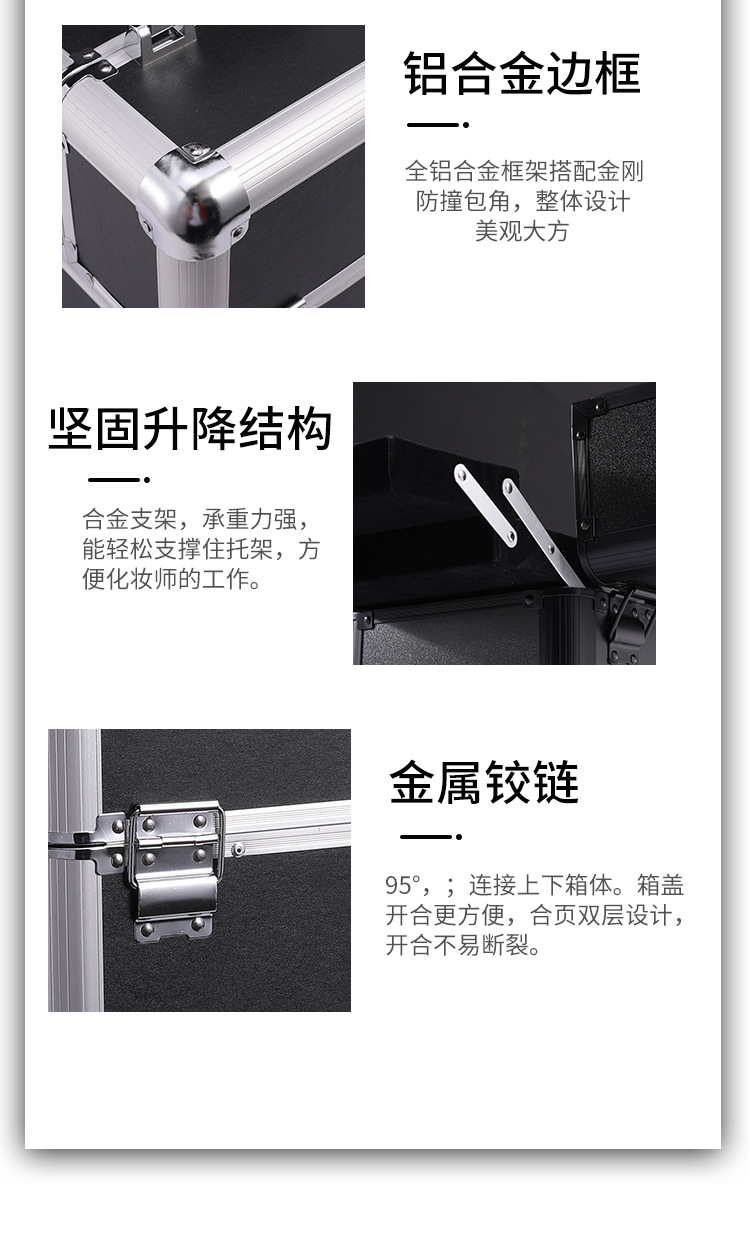 铝合金边框

全铝合金框架搭配金刚防撞包角，整体设计美观大方

坚固升降结构

合金支架，承重力强，能轻松支撑住托架，方便化妆师的工作。

金属铰链

95°，；连接上下箱体。箱盖开合更方便，合页双层设计，开合不易断裂。