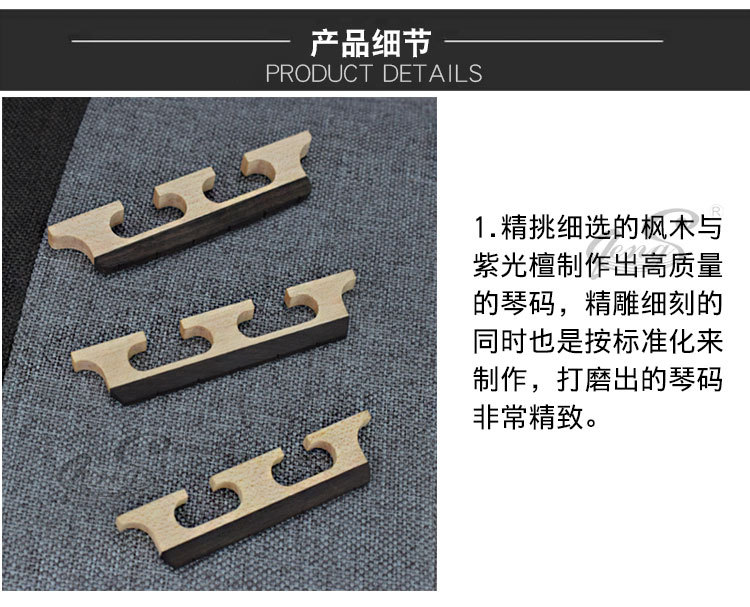 产品细节
PRODUCT DETAILS

1.精挑细选的枫木与紫光檀制作出高质量的琴码，精雕细刻的同时也是按标准化来制作，打磨出的琴码非常精致。