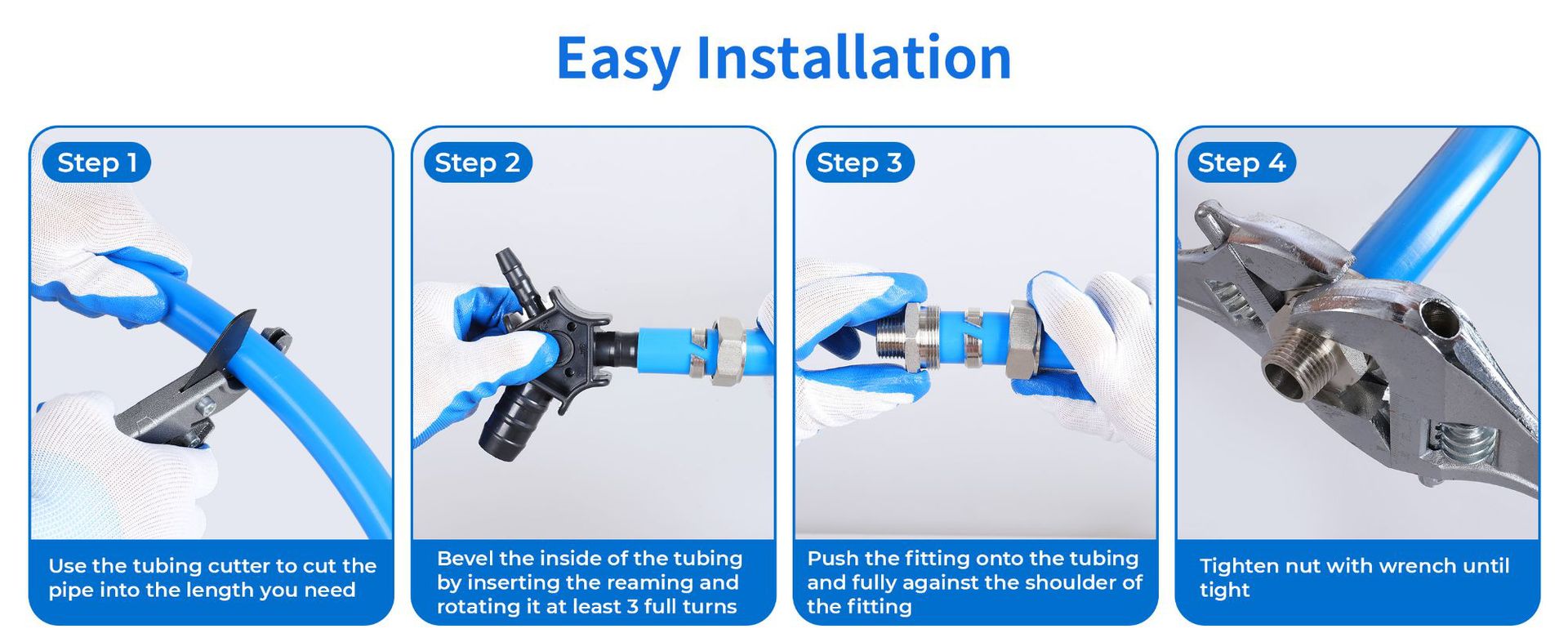 Easy Installation

Step 1

Use the tubing cutter to cut the pipe into the length you need

Step 2

Bevel the inside of the tubing by inserting the reaming and rotating it at least 3 full turns

Step 3

Push the fitting onto the tubing and fully against the shoulder of the fitting

Step 4

Tighten nut with wrench until tight