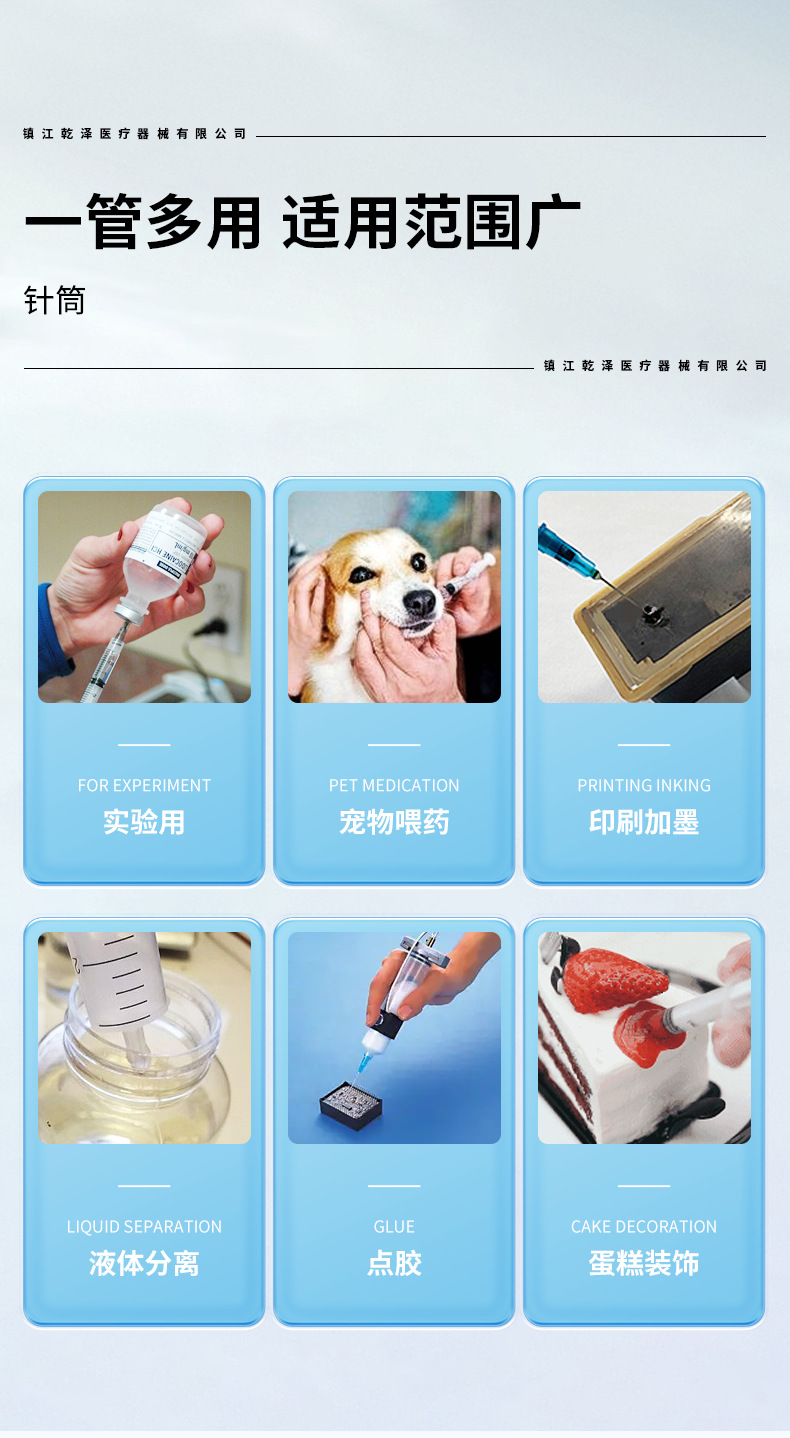 镇江乾泽医疗器械有限公司

一管多用 适用范围广

针筒

镇江乾泽医疗器械有限公司

FOR EXPERIMENT
实验用

PET MEDICATION
宠物喂药

PRINTING INKING
印刷加墨

LIQUID SEPARATION
液体分离

GLUE
点胶

CAKE DECORATION
蛋糕装饰