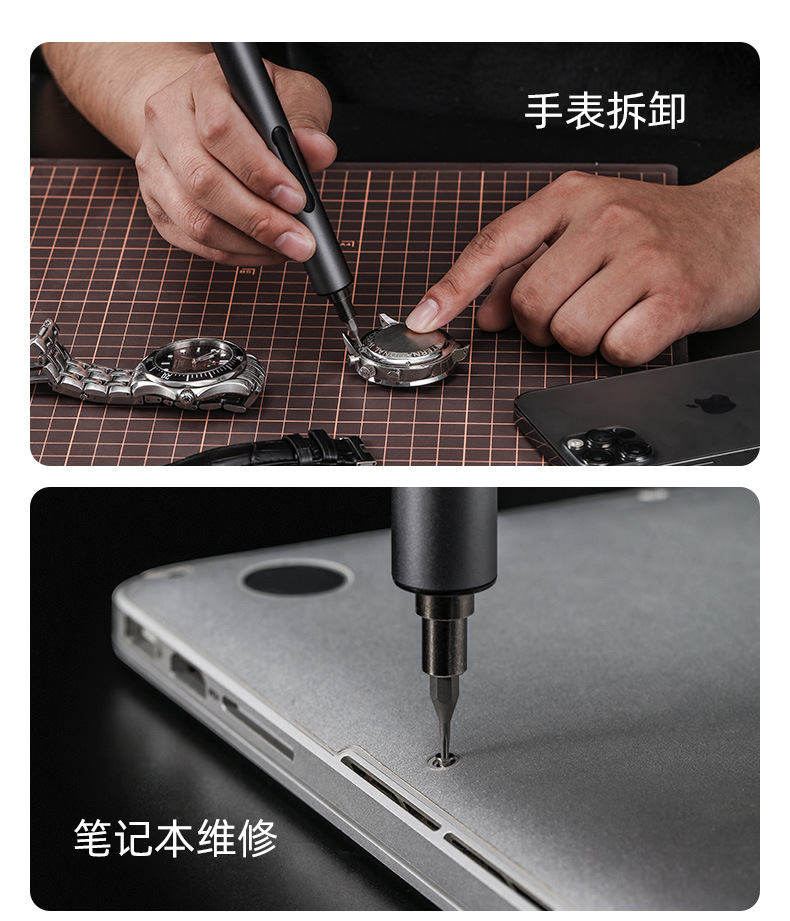 手表拆卸

笔记本维修