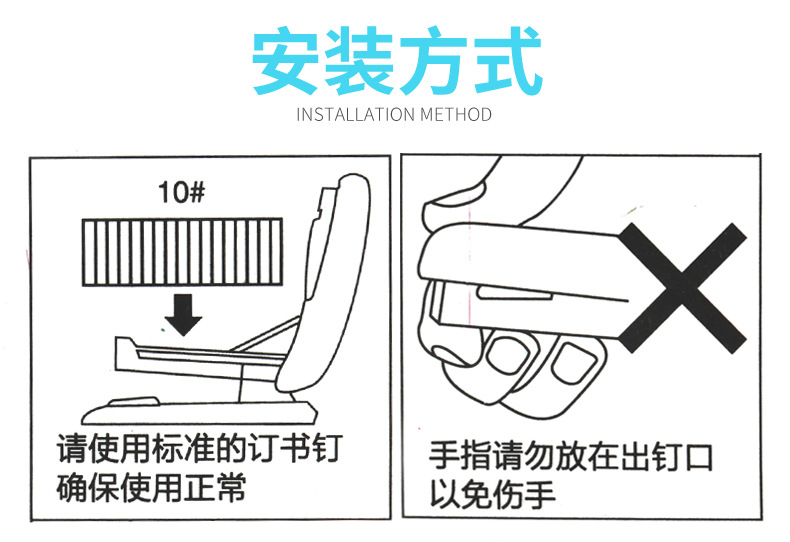 安装方式

INSTALLATION METHOD

10#

请使用标准的订书钉
确保使用正常

手指请勿放在出钉口
以免伤手