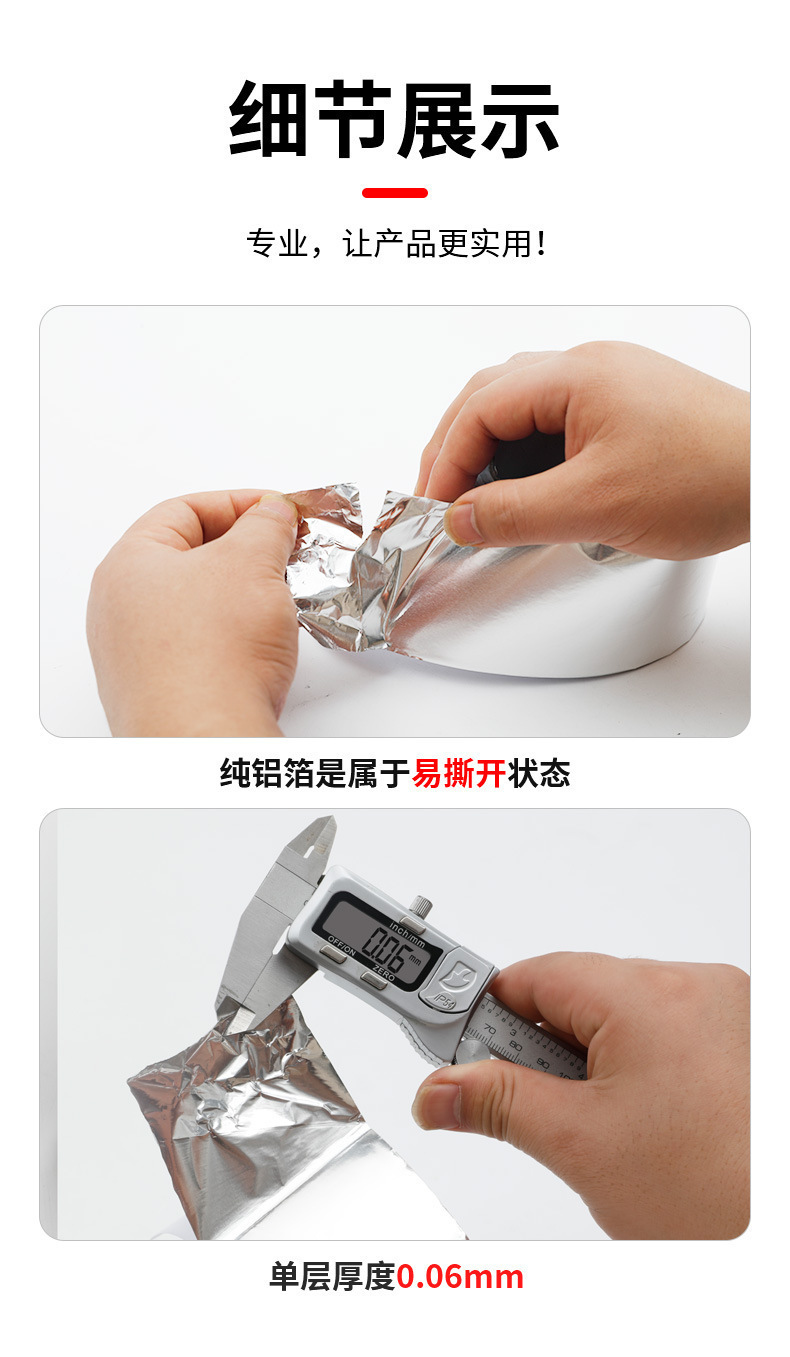 细节展示

专业，让产品更实用！

纯铝箔是属于易撕开状态

inch/mm
OFF/ON
0.06 mm
ZERO
IP54
70 80 90

单层厚度0.06mm