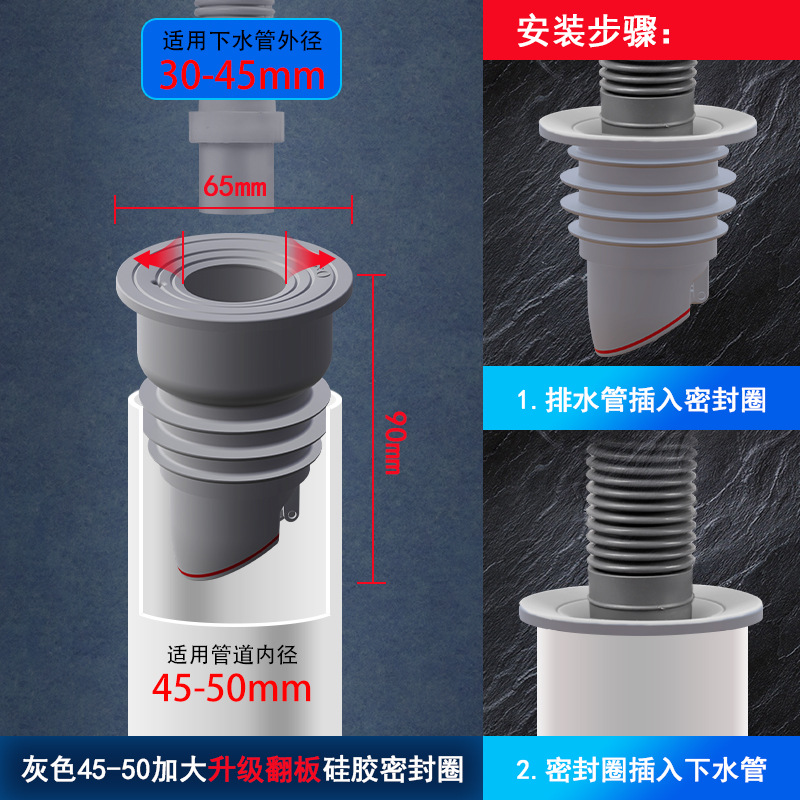 适用下水管外径
30-45mm

65mm

90mm

适用管道内径
45-50mm

灰色45-50加大升级翻板硅胶密封圈

安装步骤:

1. 排水管插入密封圈

2. 密封圈插入下水管