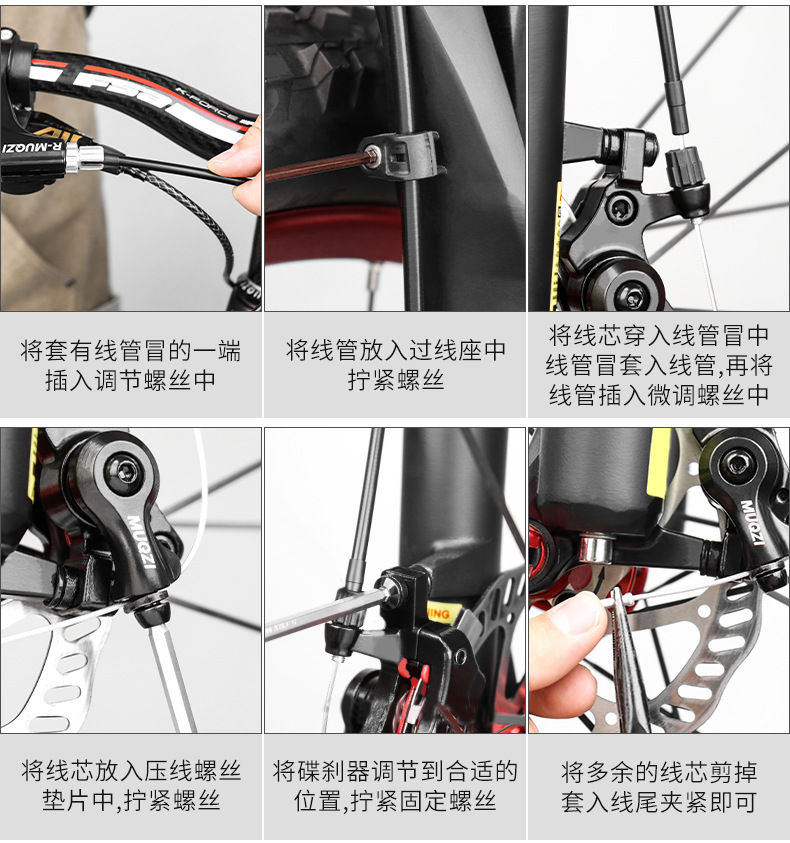 FSA K-FORCE

R-MUQZI

将套有线管冒的一端插入调节螺丝中

将线管放入过线座中拧紧螺丝

将线芯穿入线管冒中线管冒套入线管,再将线管插入微调螺丝中

MUQZI

MUQZI

将线芯放入压线螺丝垫片中,拧紧螺丝

将碟刹器调节到合适的位置,拧紧固定螺丝

将多余的线芯剪掉套入线尾夹紧即可