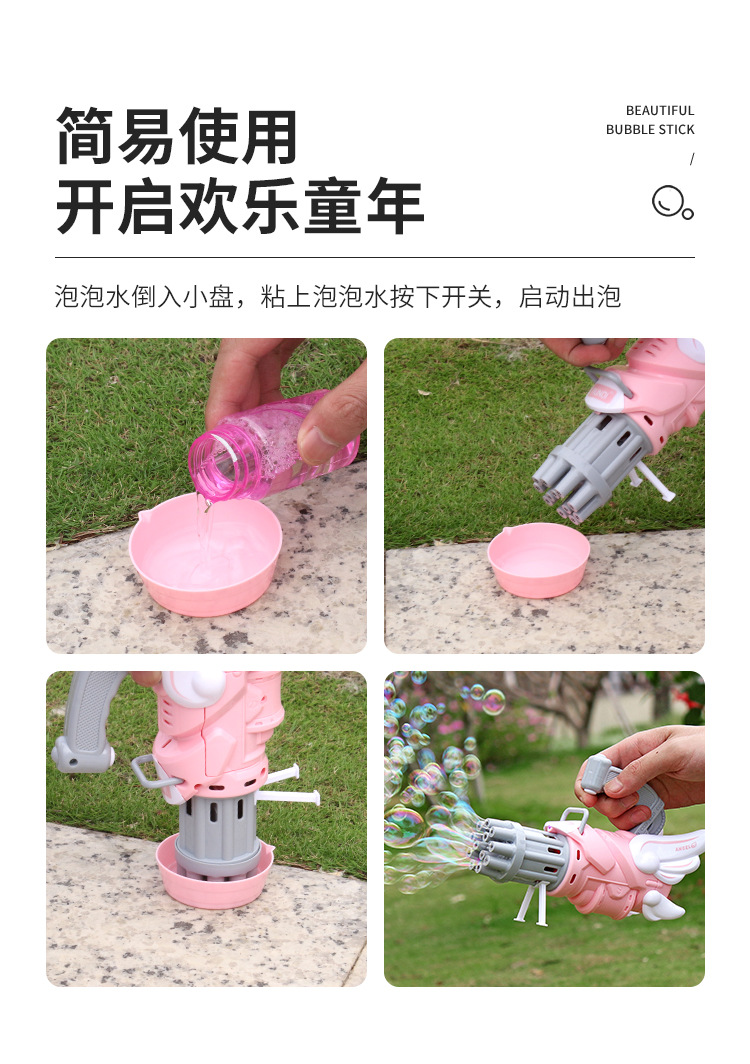 简易使用
开启欢乐童年

BEAUTIFUL
BUBBLE STICK
/

泡泡水倒入小盘，粘上泡泡水按下开关，启动出泡