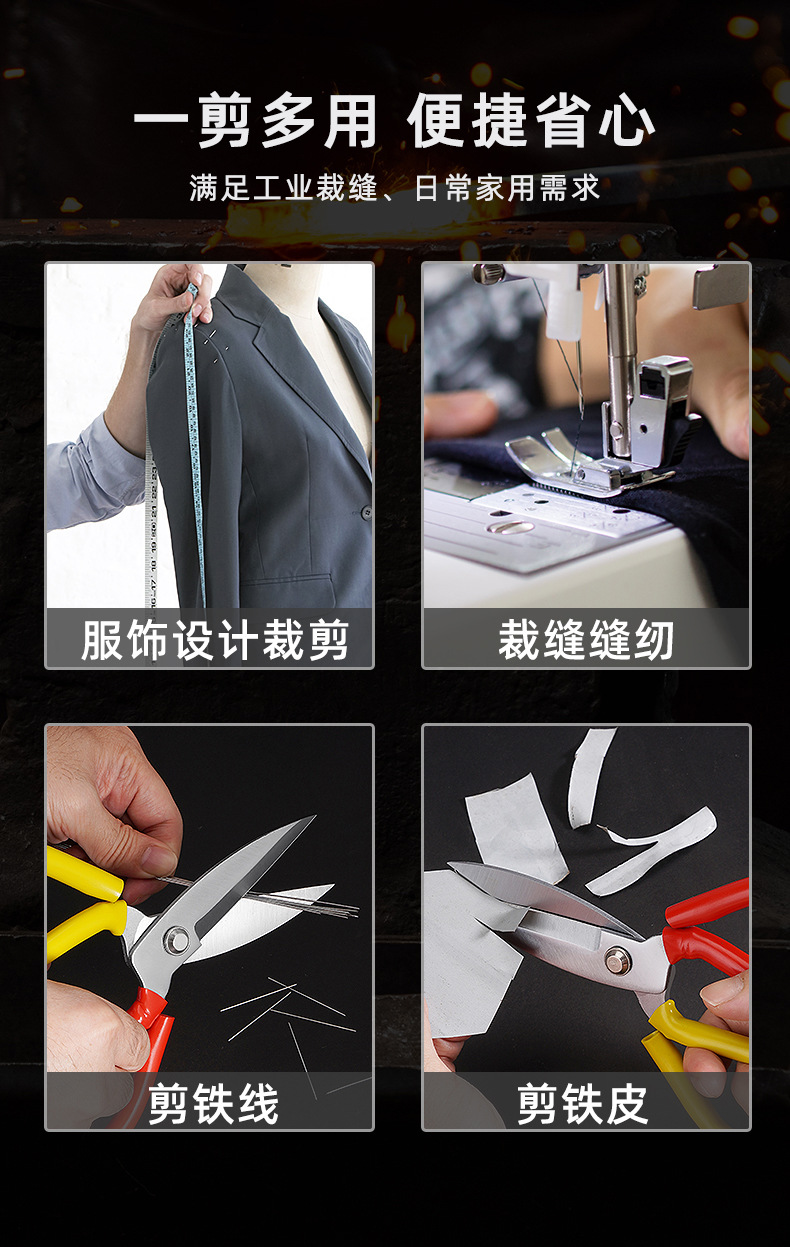 一剪多用 便捷省心

满足工业裁缝、日常家用需求

服饰设计裁剪

裁缝缝纫

剪铁线

剪铁皮