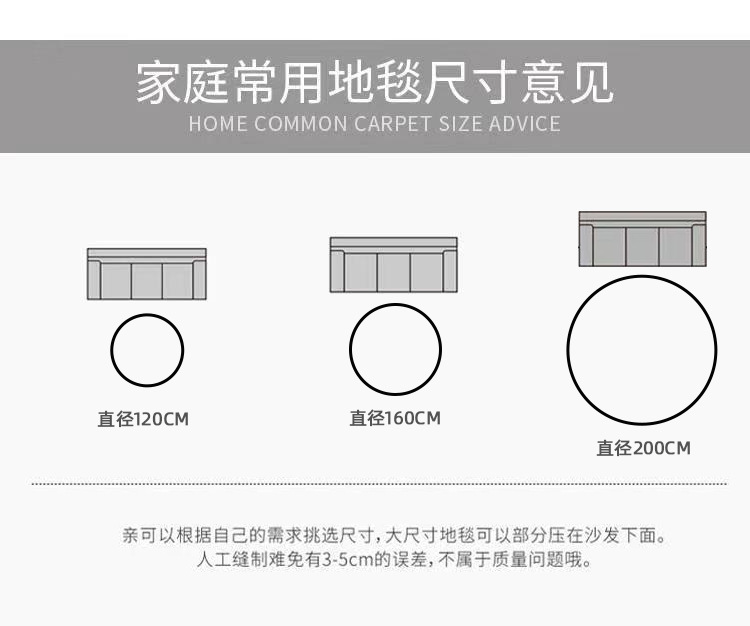 家庭常用地毯尺寸意见
HOME COMMON CARPET SIZE ADVICE

直径120CM

直径160CM

直径200CM

亲可以根据自己的需求挑选尺寸，大尺寸地毯可以部分压在沙发下面。
人工缝制难免有3-5cm的误差，不属于质量问题哦。