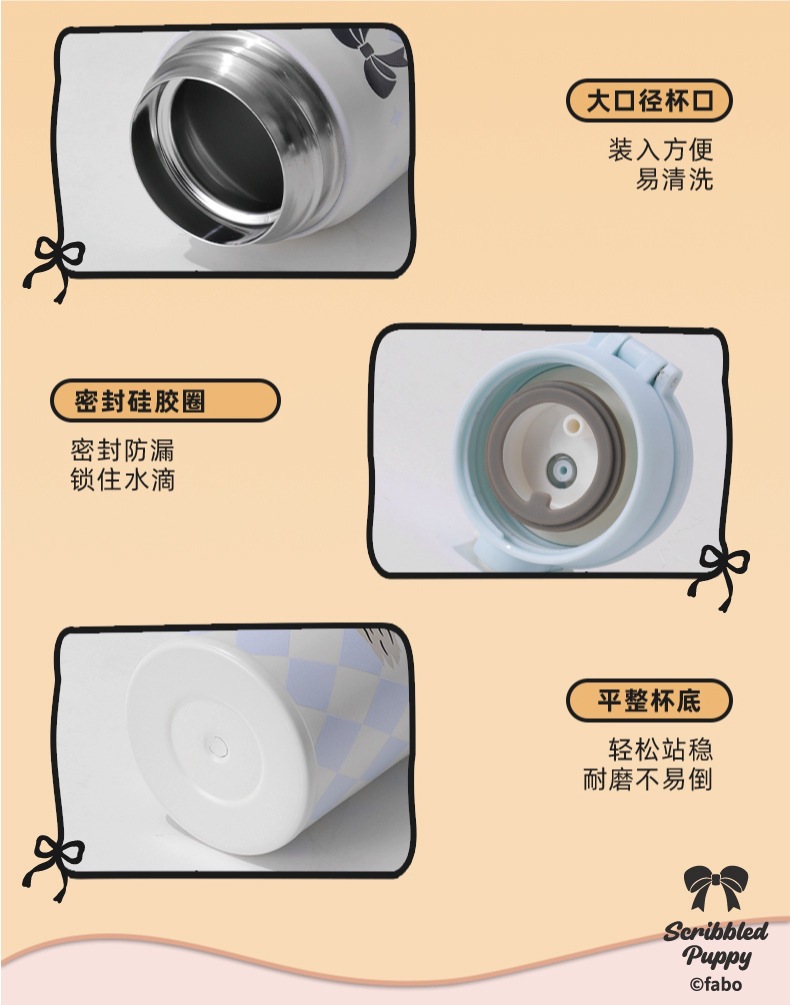 大口径杯口

装入方便
易清洗

密封硅胶圈

密封防漏
锁住水滴

平整杯底

轻松站稳
耐磨不易倒

Scribbled Puppy
©fabo