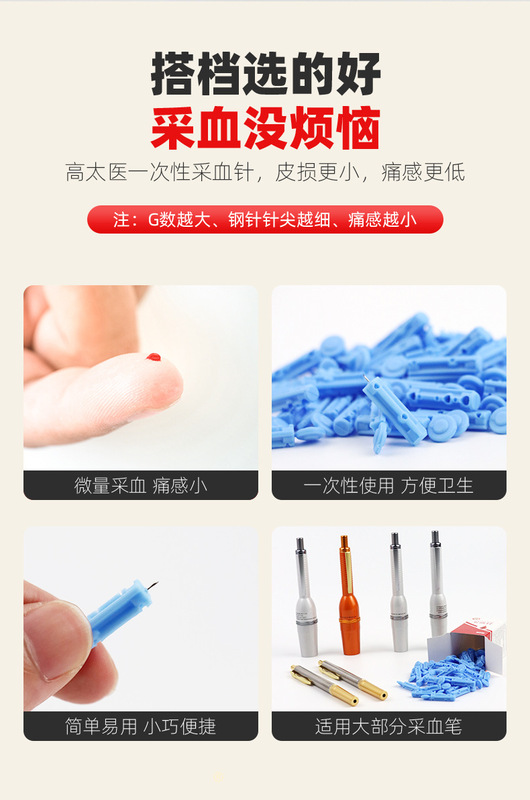 搭档选的好
采血没烦恼
高太医一次性采血针，皮损更小，痛感更低

注：G数越大、钢针针尖越细、痛感越小

微量采血 痛感小

一次性使用 方便卫生

简单易用 小巧便捷

适用大部分采血笔