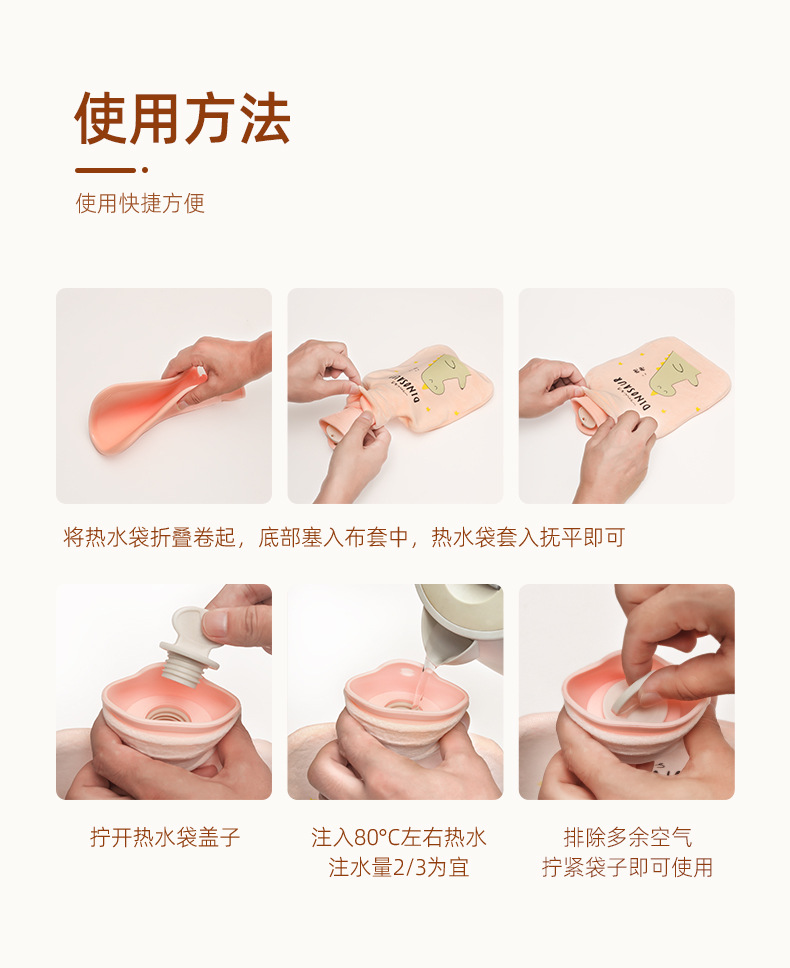 使用方法

使用快捷方便

DINOSAUR

DINOSAUR

将热水袋折叠卷起，底部塞入布套中，热水袋套入抚平即可

拧开热水袋盖子

注入80°C左右热水
注水量2/3为宜

排除多余空气
拧紧袋子即可使用