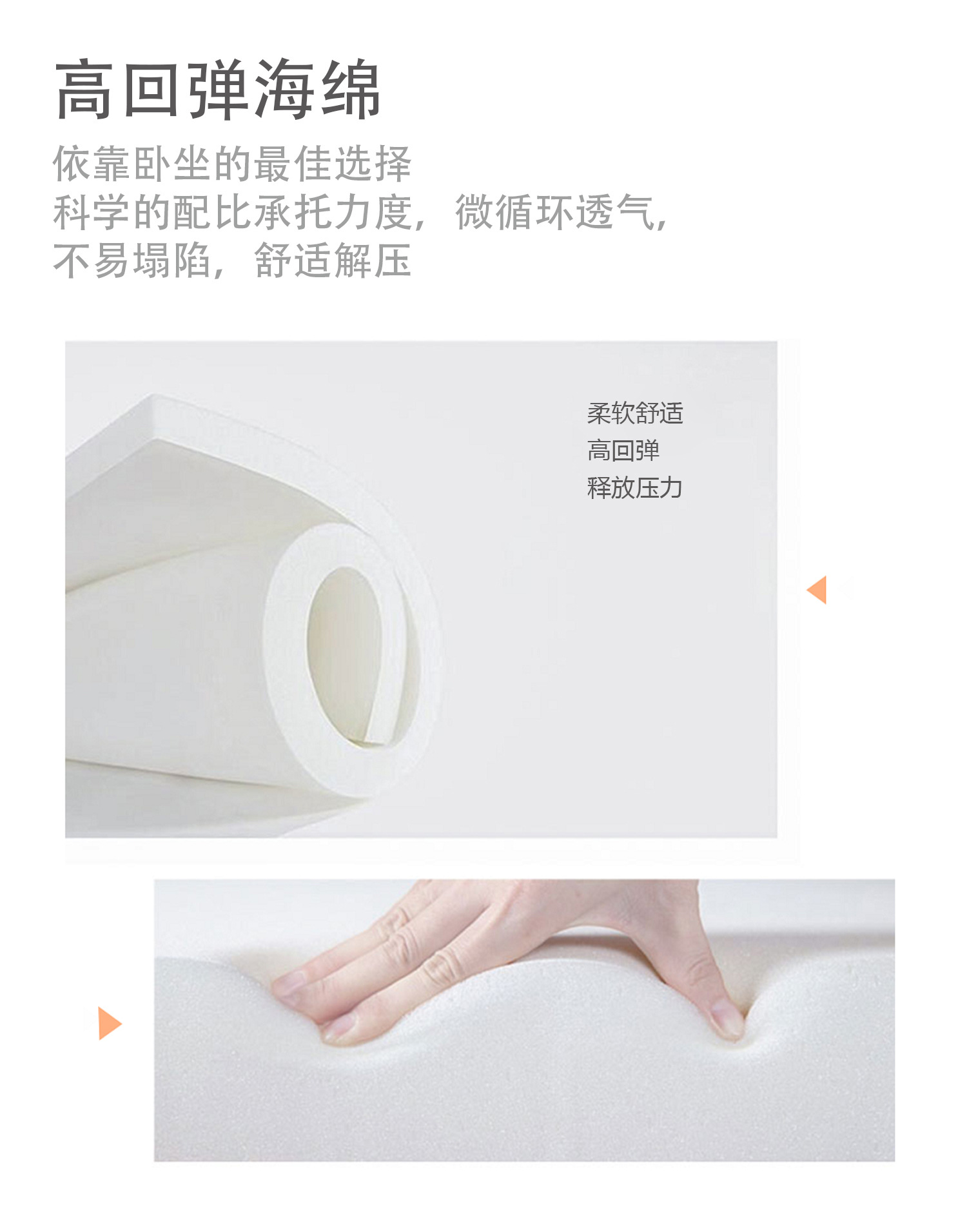 高回弹海绵

依靠卧坐的最佳选择
科学的配比承托力度，微循环透气，
不易塌陷，舒适解压

柔软舒适
高回弹
释放压力