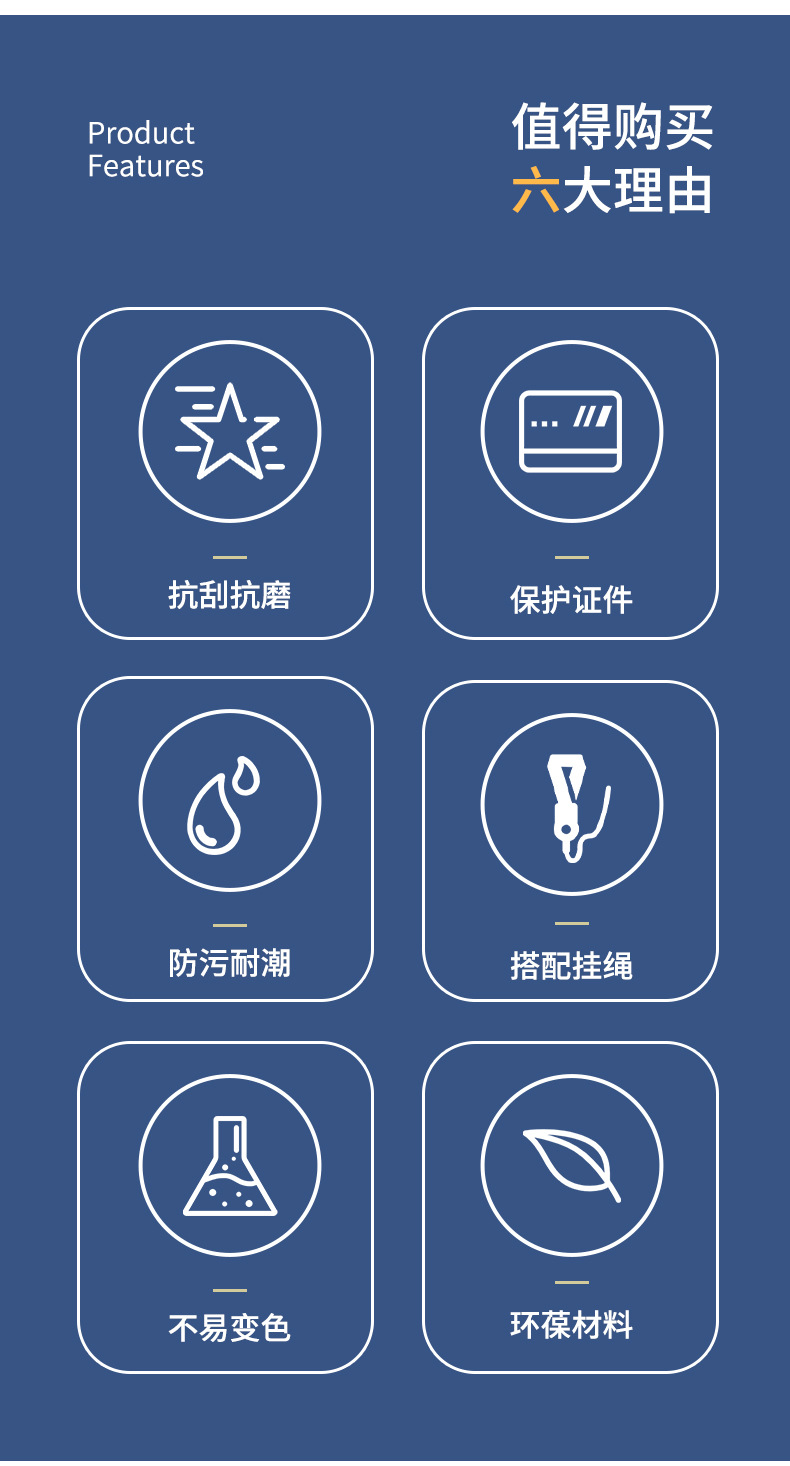 Product
Features

值得购买
六大理由

抗刮抗磨

保护证件

防污耐潮

搭配挂绳

不易变色

环葆材料