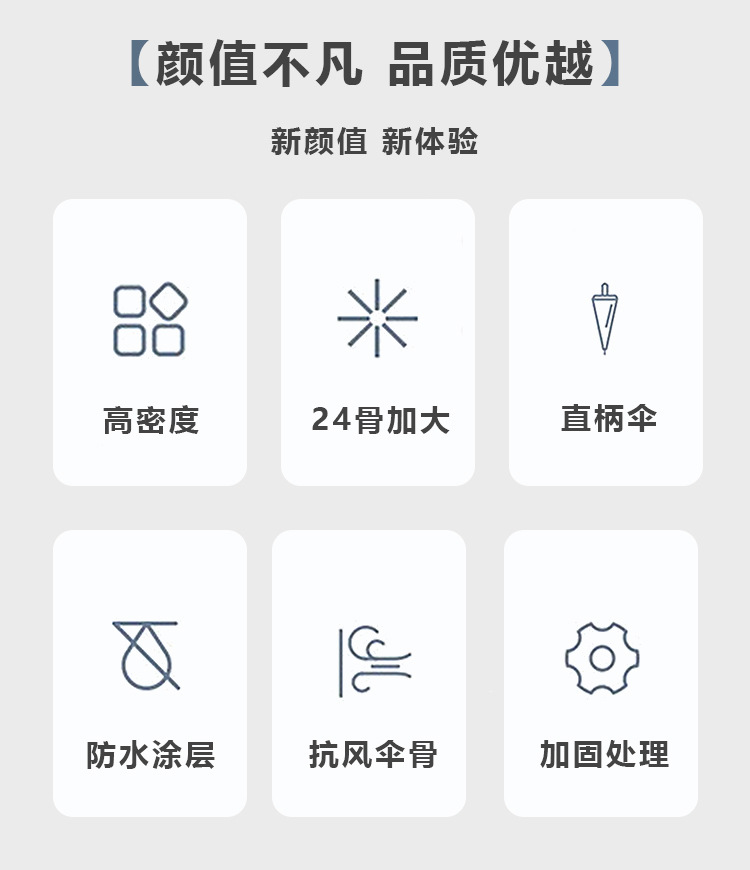 【颜值不凡 品质优越】

新颜值 新体验

高密度

24骨加大

直柄伞

防水涂层

抗风伞骨

加固处理