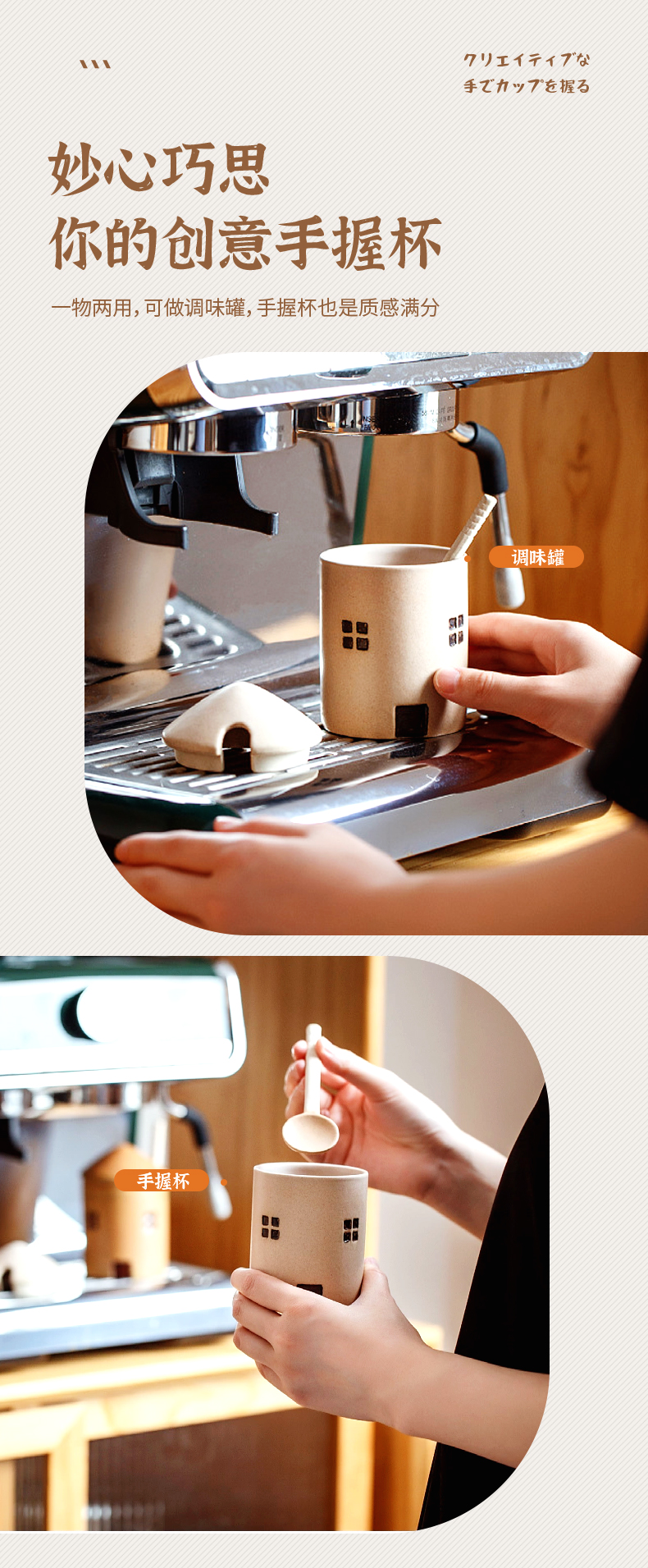 クリエイティブな
手でカップを握る

妙心巧思
你的创意手握杯

一物两用，可做调味罐，手握杯也是质感满分

调味罐

手握杯