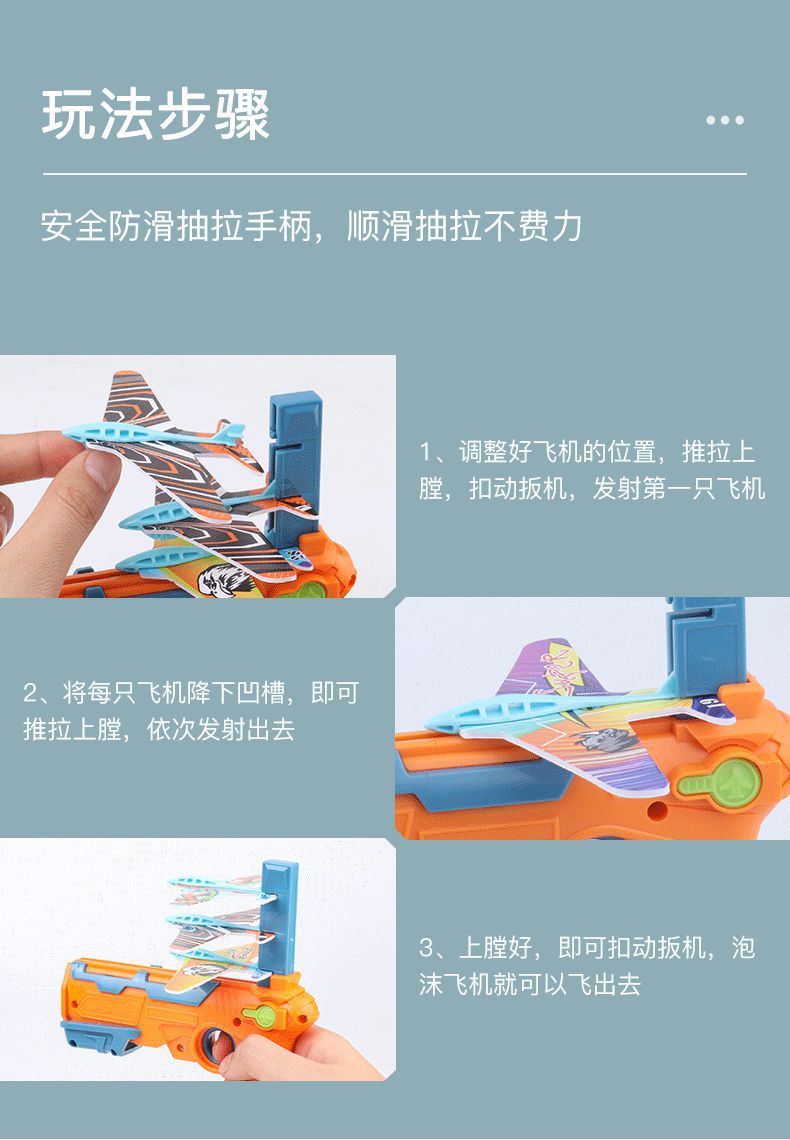 玩法步骤

安全防滑抽拉手柄，顺滑抽拉不费力

1、调整好飞机的位置，推拉上膛，扣动扳机，发射第一只飞机

2、将每只飞机降下凹槽，即可推拉上膛，依次发射出去

3、上膛好，即可扣动扳机，泡沫飞机就可以飞出去