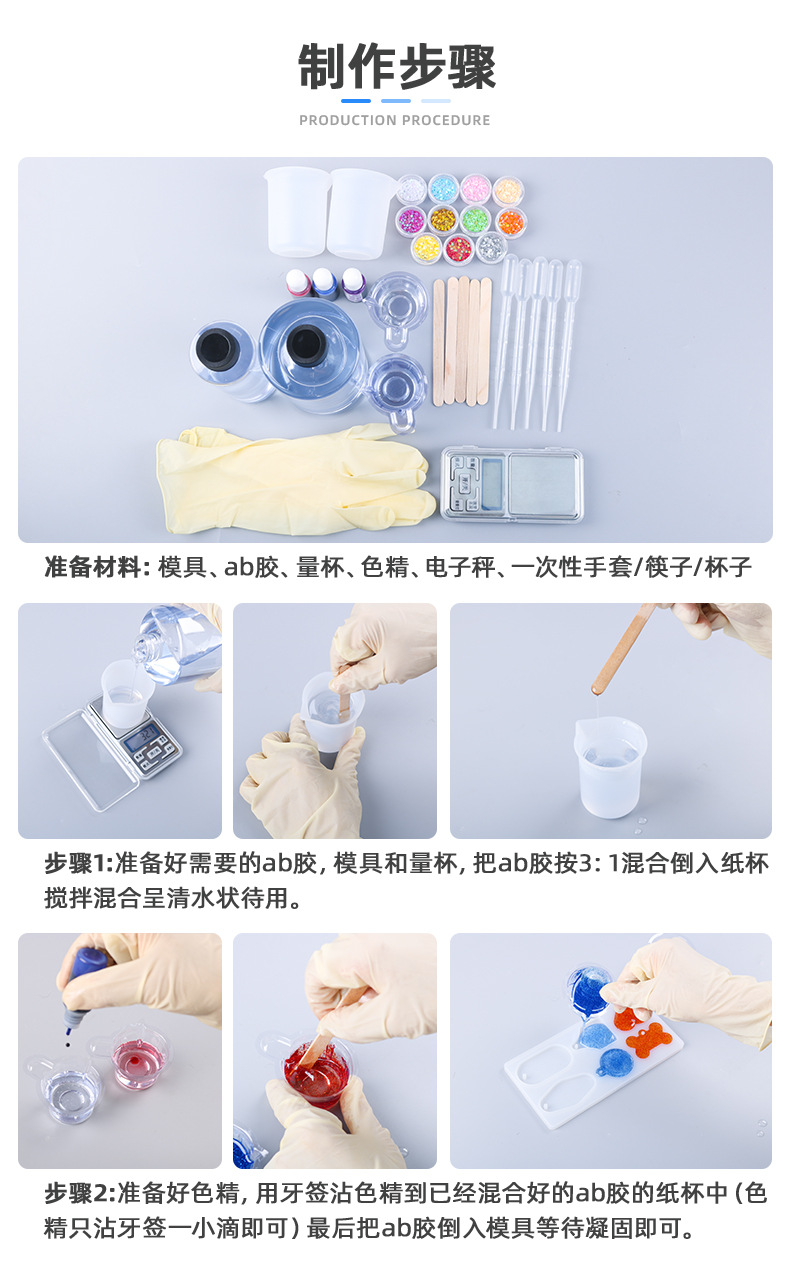 制作步骤

PRODUCTION PROCEDURE

准备材料: 模具、ab胶、量杯、色精、电子秤、一次性手套/筷子/杯子

步骤1:准备好需要的ab胶, 模具和量杯, 把ab胶按3: 1混合倒入纸杯搅拌混合呈清水状待用。

步骤2:准备好色精, 用牙签沾色精到已经混合好的ab胶的纸杯中 (色精只沾牙签一小滴即可) 最后把ab胶倒入模具等待凝固即可。