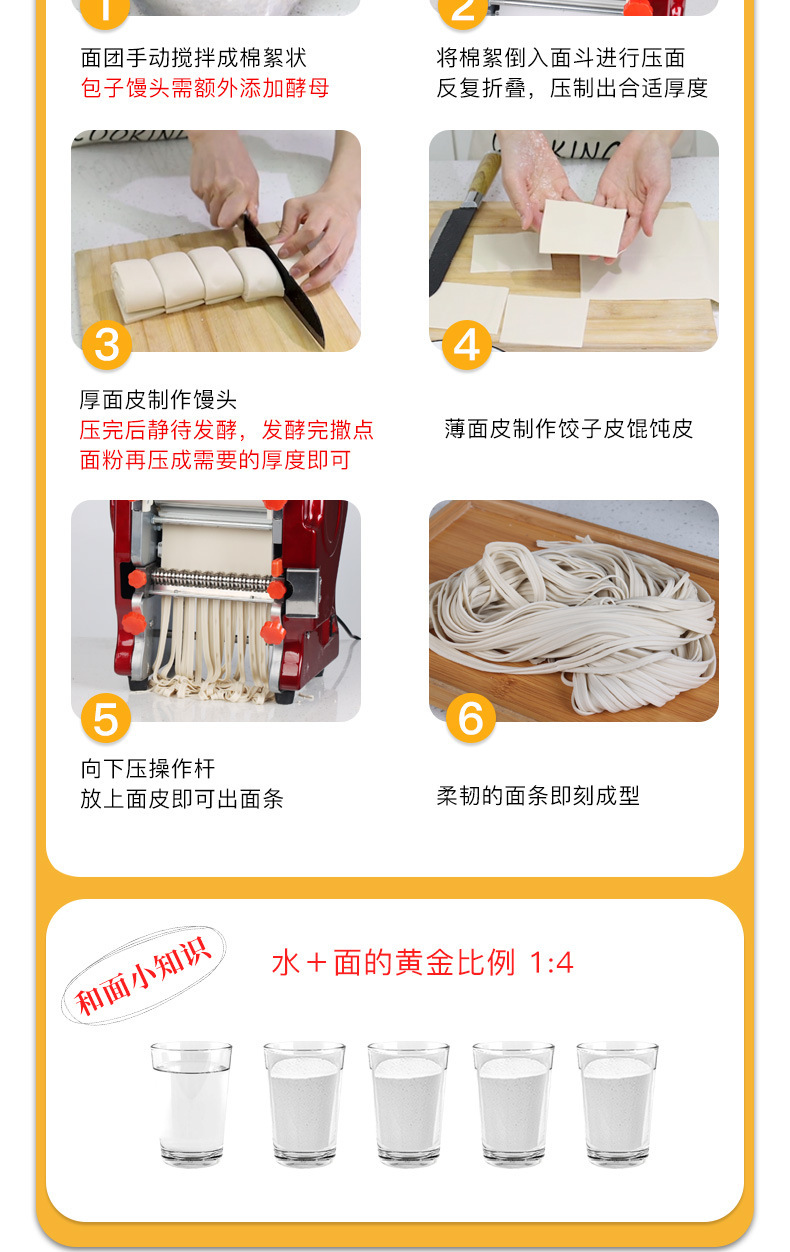 1

面团手动搅拌成棉絮状
包子馒头需额外添加酵母

2

将棉絮倒入面斗进行压面
反复折叠，压制出合适厚度

3

厚面皮制作馒头
压完后静待发酵，发酵完撒点面粉再压成需要的厚度即可

4

薄面皮制作饺子皮馄饨皮

5

向下压操作杆
放上面皮即可出面条

6

柔韧的面条即刻成型

和面小知识

水＋面的黄金比例 1:4