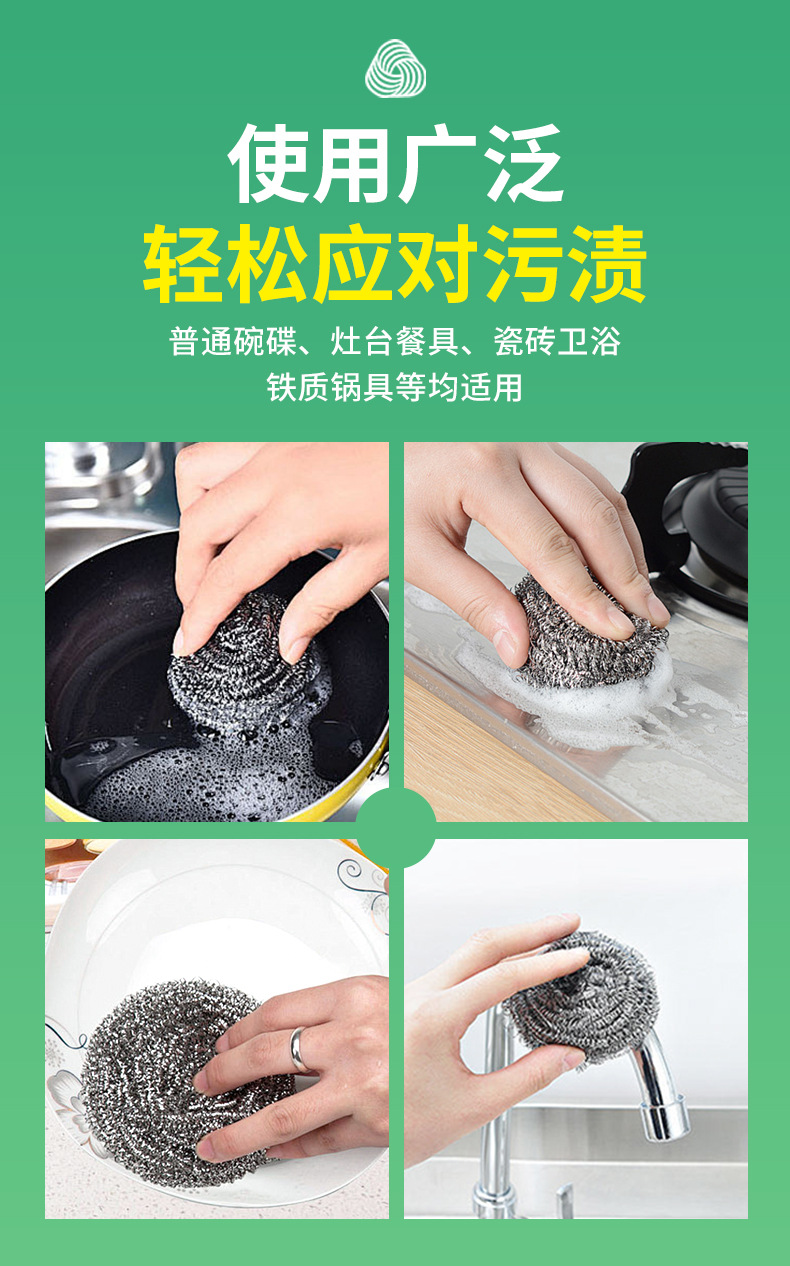 使用广泛
轻松应对污渍

普通碗碟、灶台餐具、瓷砖卫浴
铁质锅具等均适用