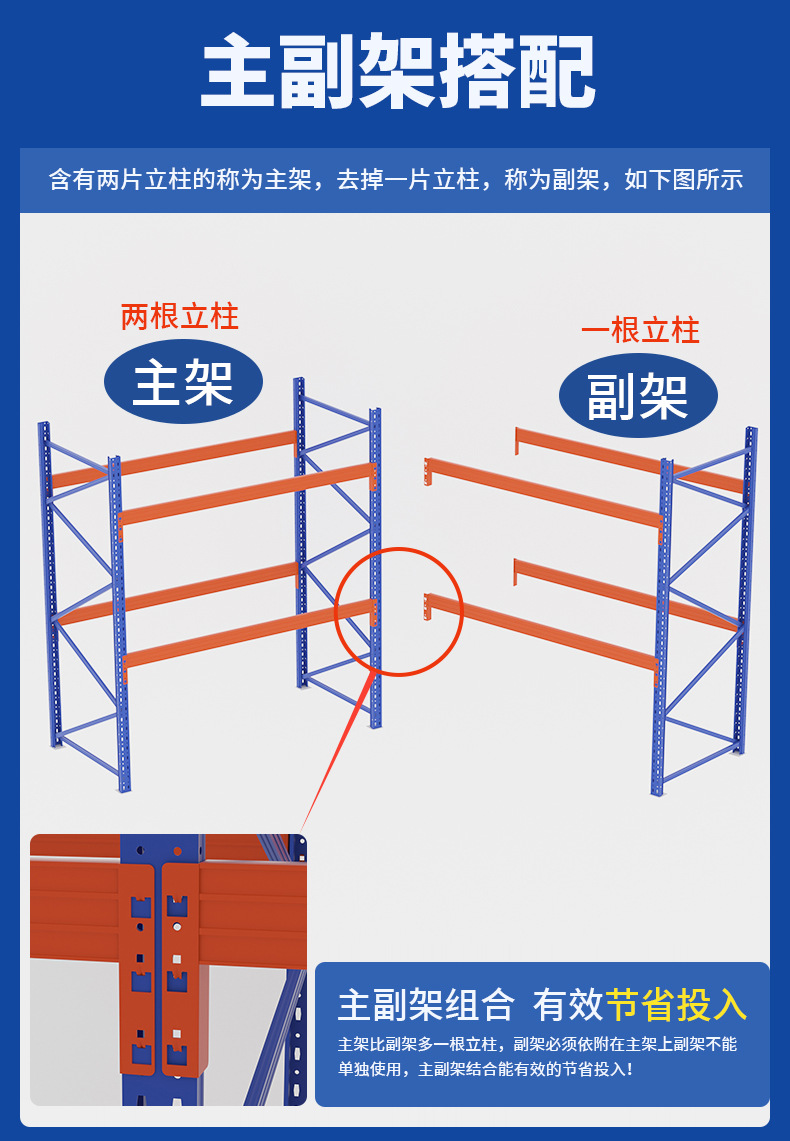 主副架搭配

含有两片立柱的称为主架，去掉一片立柱，称为副架，如下图所示

两根立柱

主架

一根立柱

副架

主副架组合 有效节省投入

主架比副架多一根立柱，副架必须依附在主架上副架不能单独使用，主副架结合能有效的节省投入！