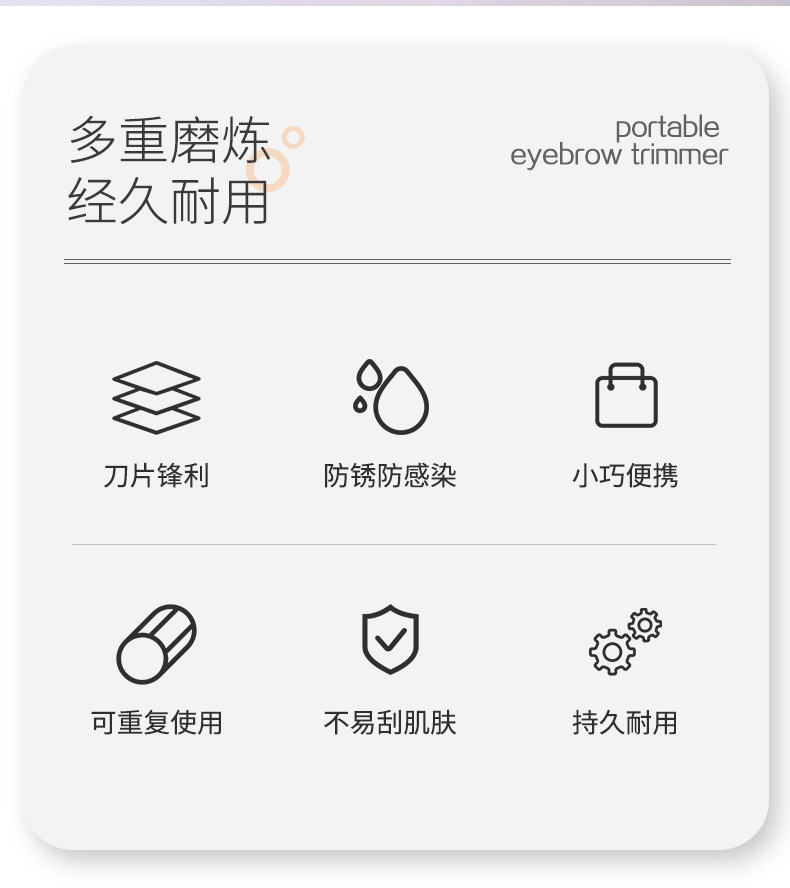 多重磨炼
经久耐用

portable
eyebrow trimmer

刀片锋利

防锈防感染

小巧便携

可重复使用

不易刮肌肤

持久耐用