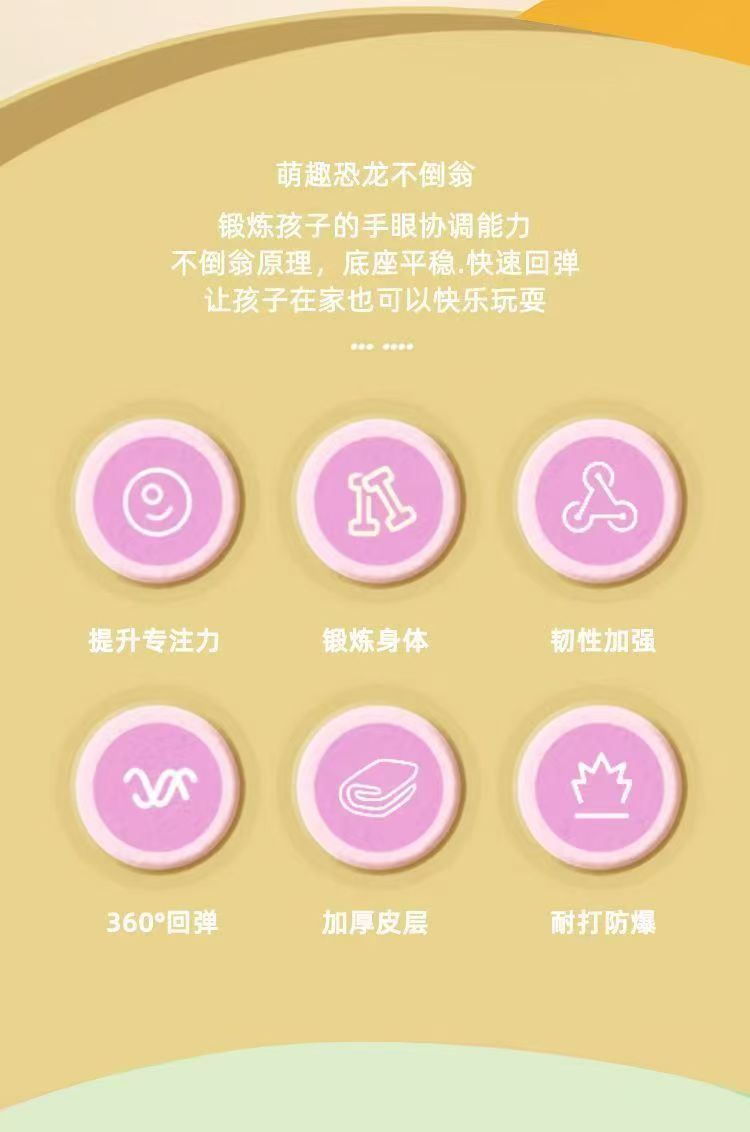 萌趣恐龙不倒翁

锻炼孩子的手眼协调能力
不倒翁原理，底座平稳.快速回弹
让孩子在家也可以快乐玩耍

提升专注力

锻炼身体

韧性加强

360°回弹

加厚皮层

耐打防爆