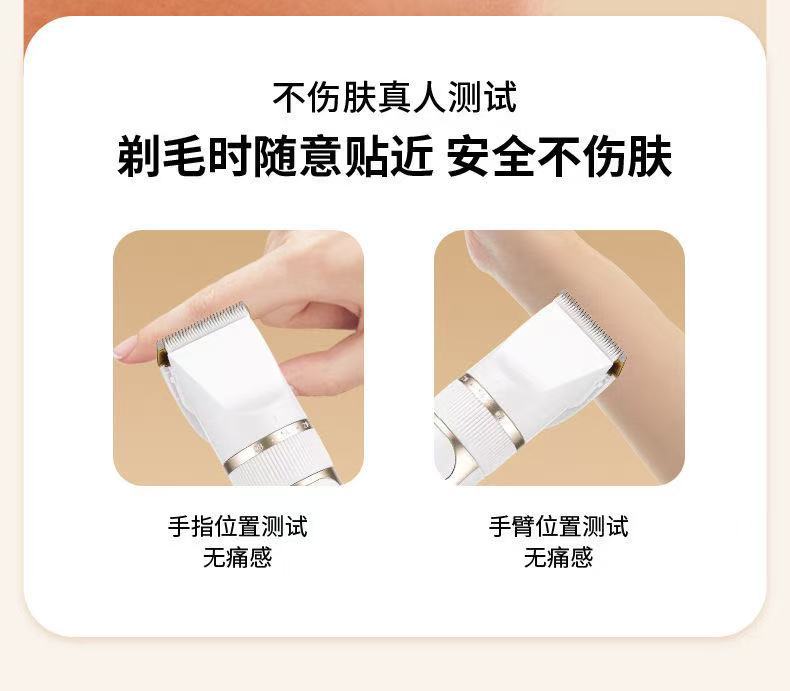 不伤肤真人测试
剃毛时随意贴近 安全不伤肤

手指位置测试
无痛感

手臂位置测试
无痛感