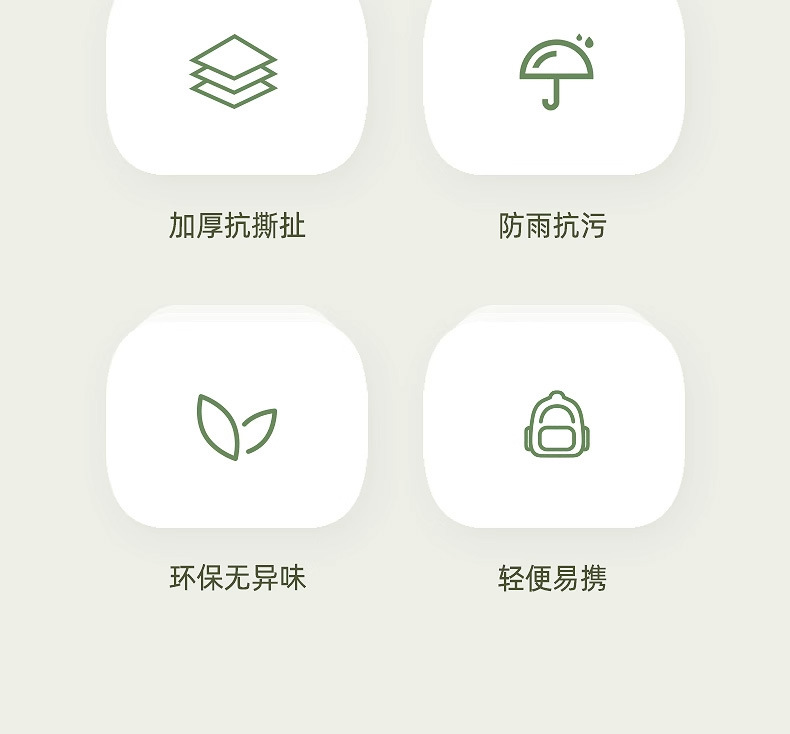 加厚抗撕扯

防雨抗污

环保无异味

轻便易携