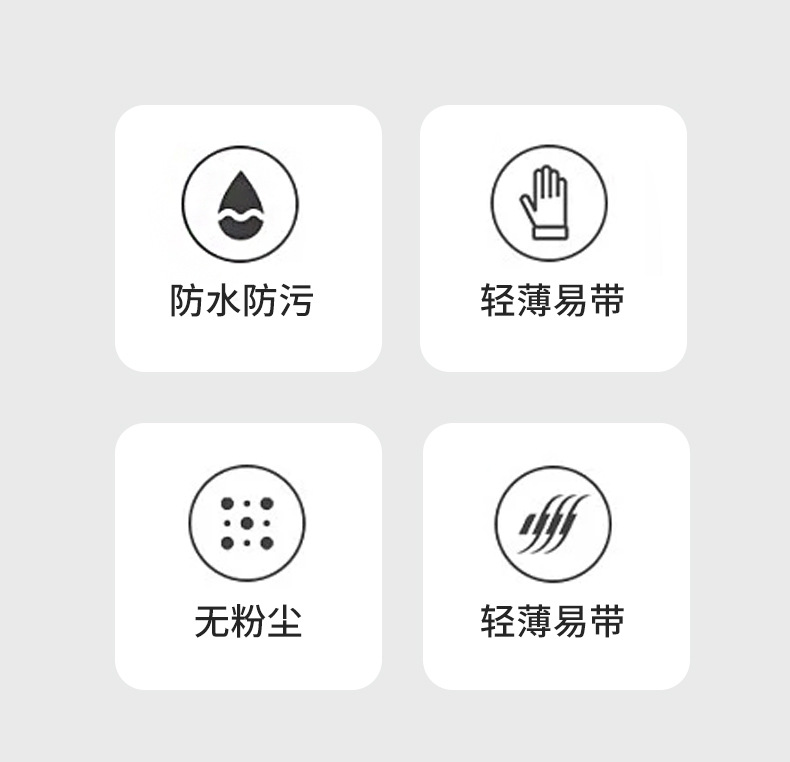 防水防污

轻薄易带

无粉尘

轻薄易带