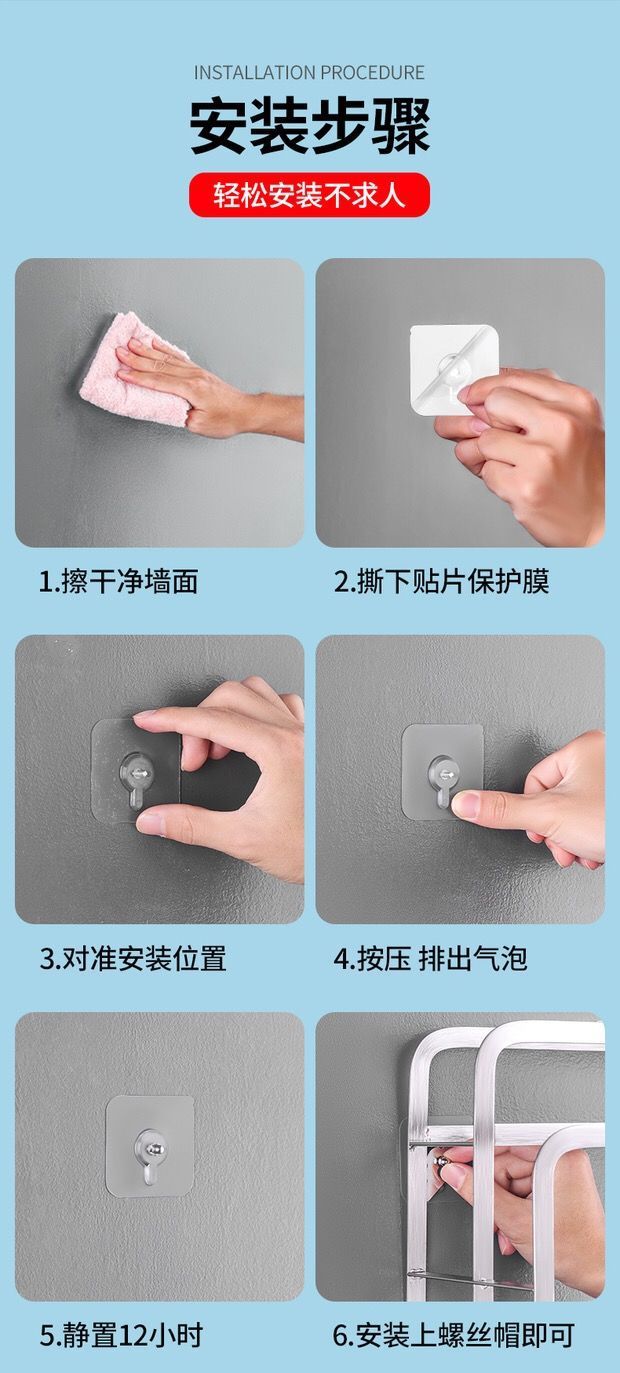 INSTALLATION PROCEDURE

安装步骤

轻松安装不求人

1.擦干净墙面

2.撕下贴片保护膜

3.对准安装位置

4.按压 排出气泡

5.静置12小时

6.安装上螺丝帽即可