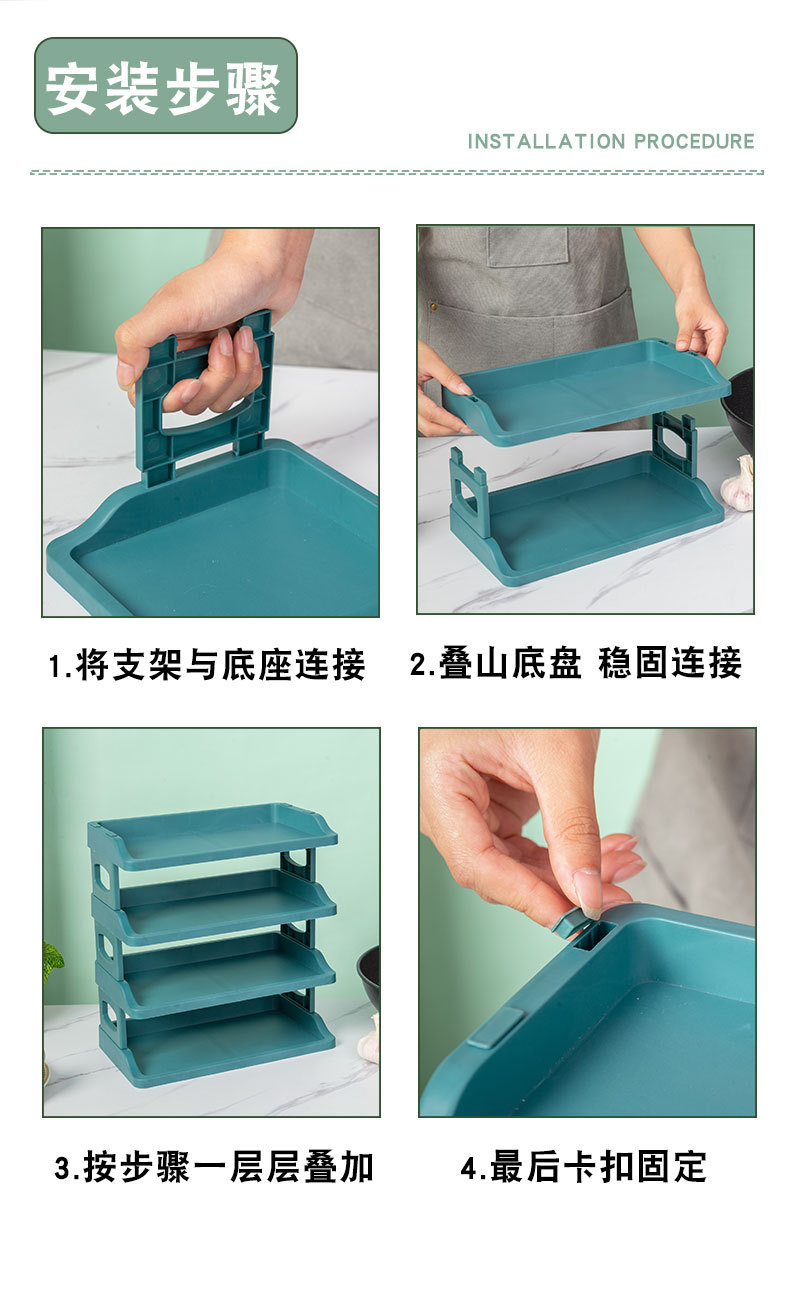 安装步骤

INSTALLATION PROCEDURE

1.将支架与底座连接

2.叠山底盘 稳固连接

3.按步骤一层层叠加

4.最后卡扣固定