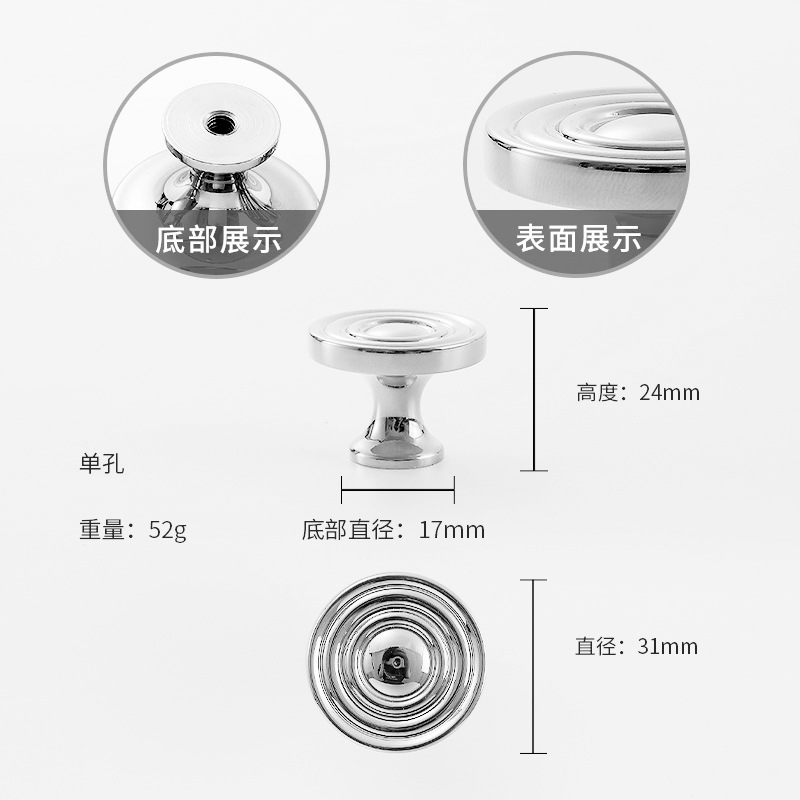 底部展示

表面展示

高度：24mm

单孔

重量：52g

底部直径：17mm

直径：31mm