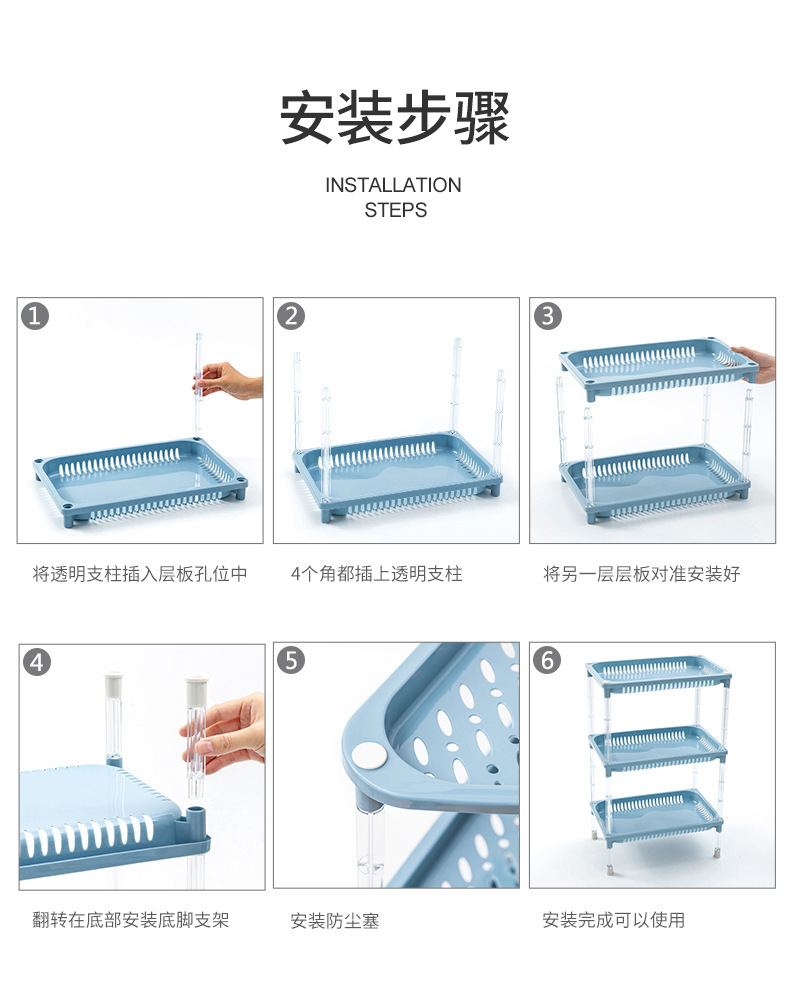 安装步骤

INSTALLATION STEPS

1

将透明支柱插入层板孔位中

2

4个角都插上透明支柱

3

将另一层层板对准安装好

4

翻转在底部安装底脚支架

5

安装防尘塞

6

安装完成可以使用