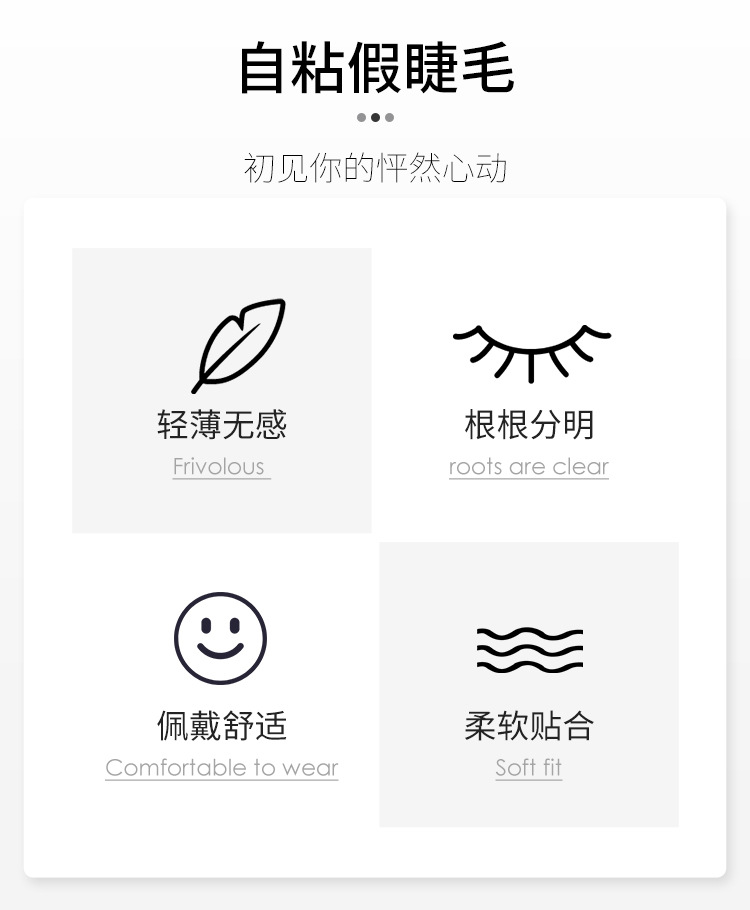 自粘假睫毛

初见你的怦然心动

轻薄无感
Frivolous

根根分明
roots are clear

佩戴舒适
Comfortable to wear

柔软贴合
Soft fit