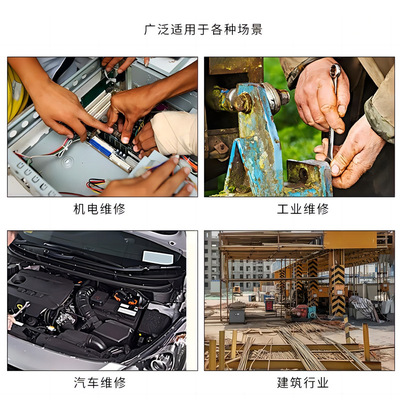 广泛适用于各种场景

机电维修

工业维修

汽车维修

建筑行业