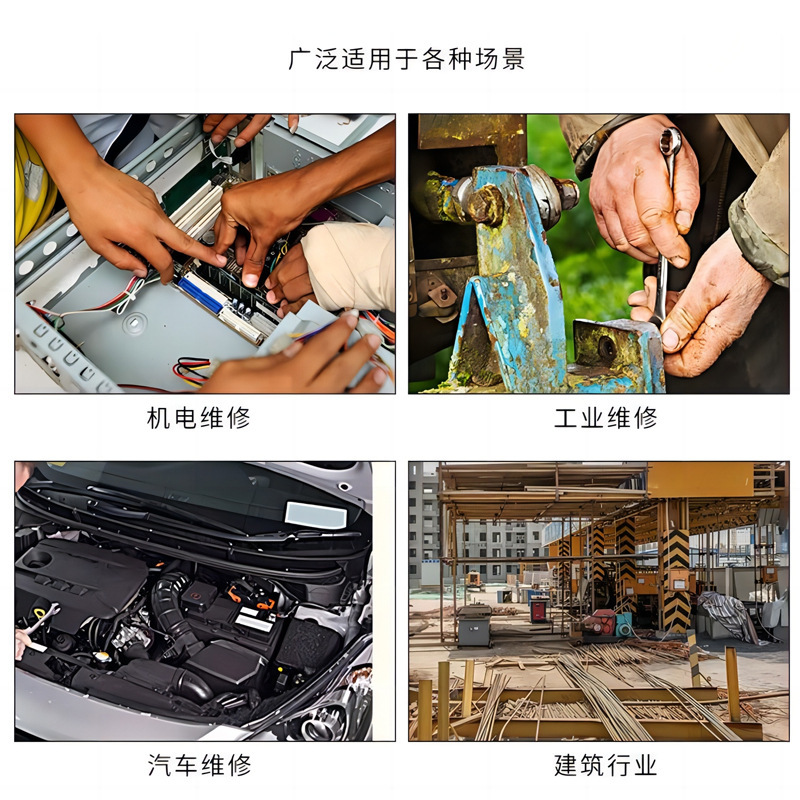 广泛适用于各种场景

机电维修

工业维修

汽车维修

建筑行业