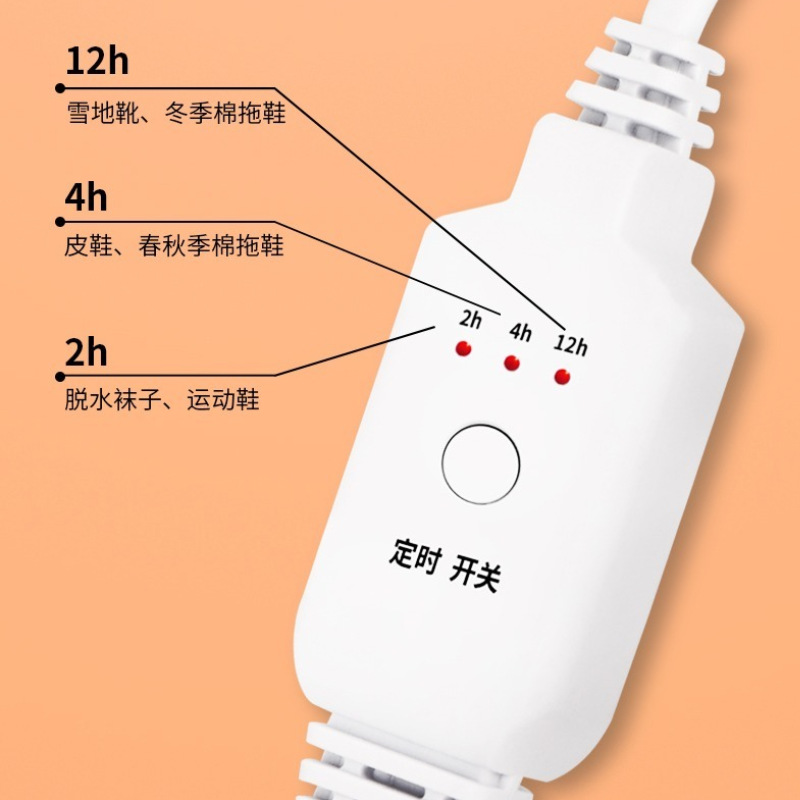 12h
雪地靴、冬季棉拖鞋

4h
皮鞋、春秋季棉拖鞋

2h
脱水袜子、运动鞋

2h 4h 12h

定时 开关