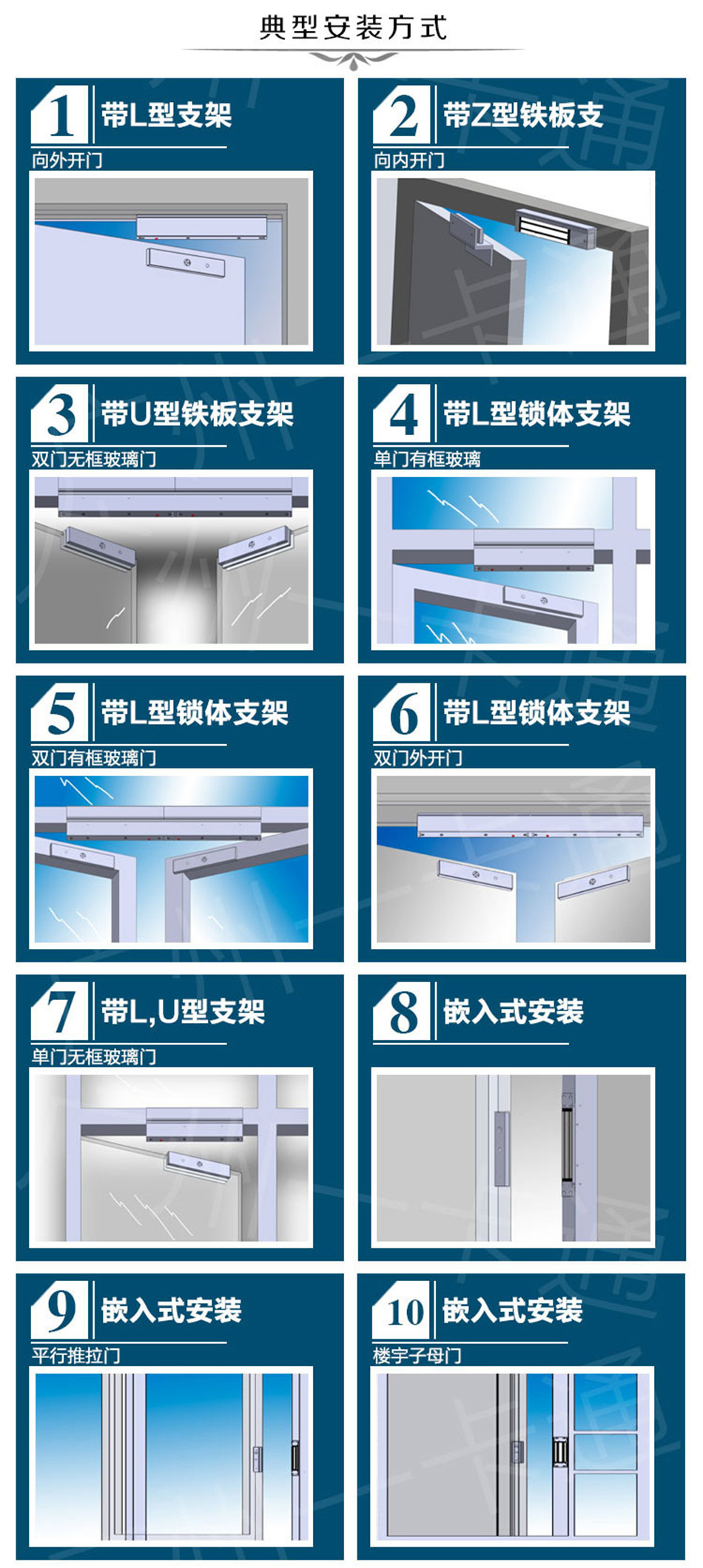 典型安装方式

1 带L型支架
向外开门

2 带Z型铁板支
向内开门

3 带U型铁板支架
双门无框玻璃门

4 带L型锁体支架
单门有框玻璃

5 带L型锁体支架
双门有框玻璃门

6 带L型锁体支架
双门外开门

7 带L,U型支架
单门无框玻璃门

8 嵌入式安装

9 嵌入式安装
平行推拉门

10 嵌入式安装
楼宇子母门